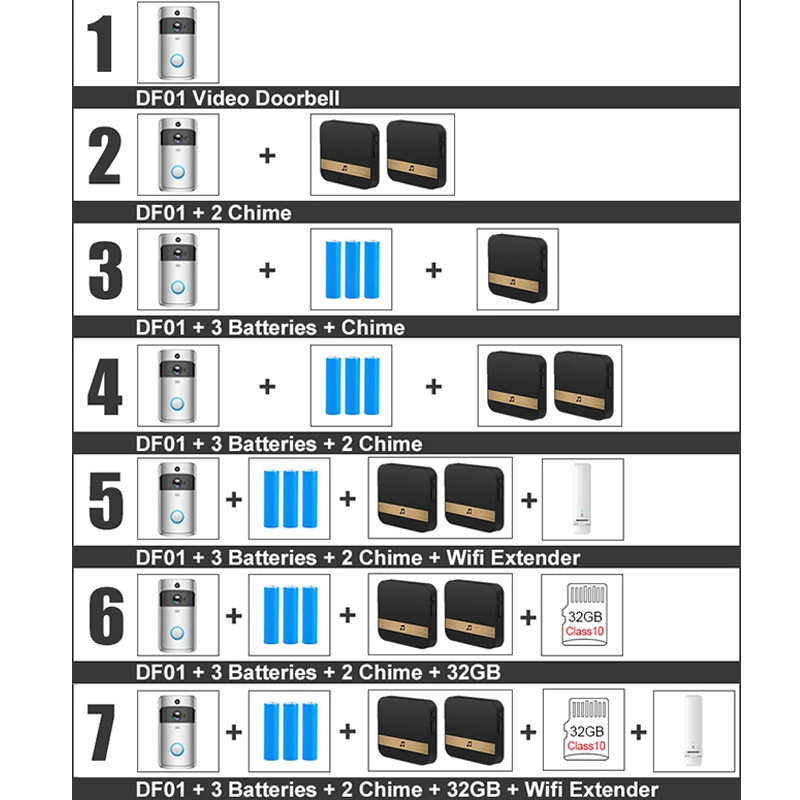 1

DF01 Video Doorbell

2 +

DF01 + 2 Chime

3 + +

DF01 + 3 Batteries + Chime

4 + +

DF01 + 3 Batteries + 2 Chime

5 + + +

DF01 + 3 Batteries + 2 Chime + Wifi Extender

6 + + + 32GB Class10

DF01 + 3 Batteries + 2 Chime + 32GB

7 + + + 32GB Class10 +

DF01 + 3 Batteries + 2 Chime + 32GB + Wifi Extender