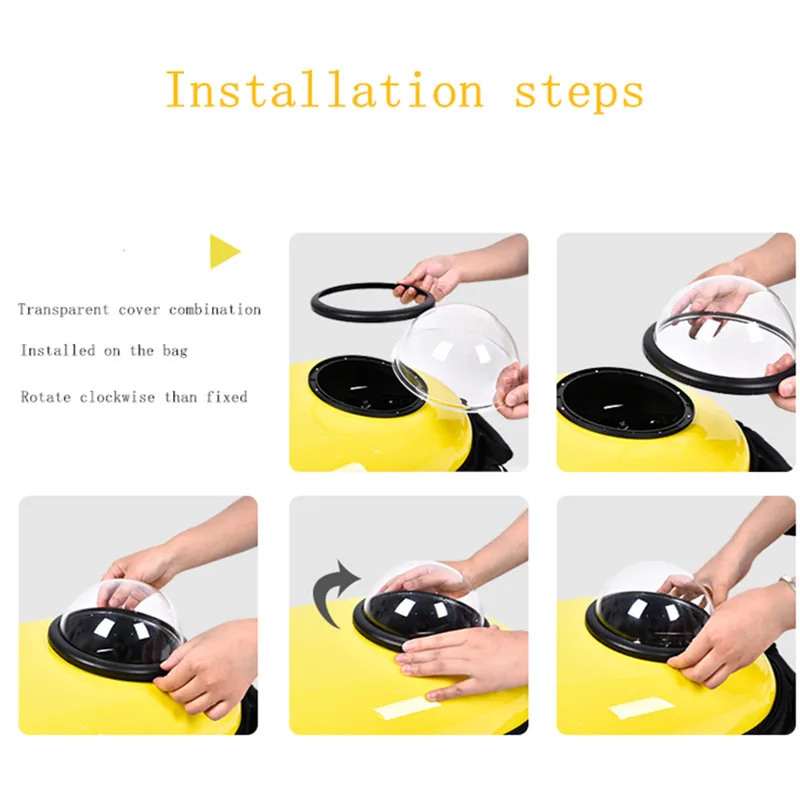 Installation steps

Transparent cover combination

Installed on the bag

Rotate clockwise than fixed