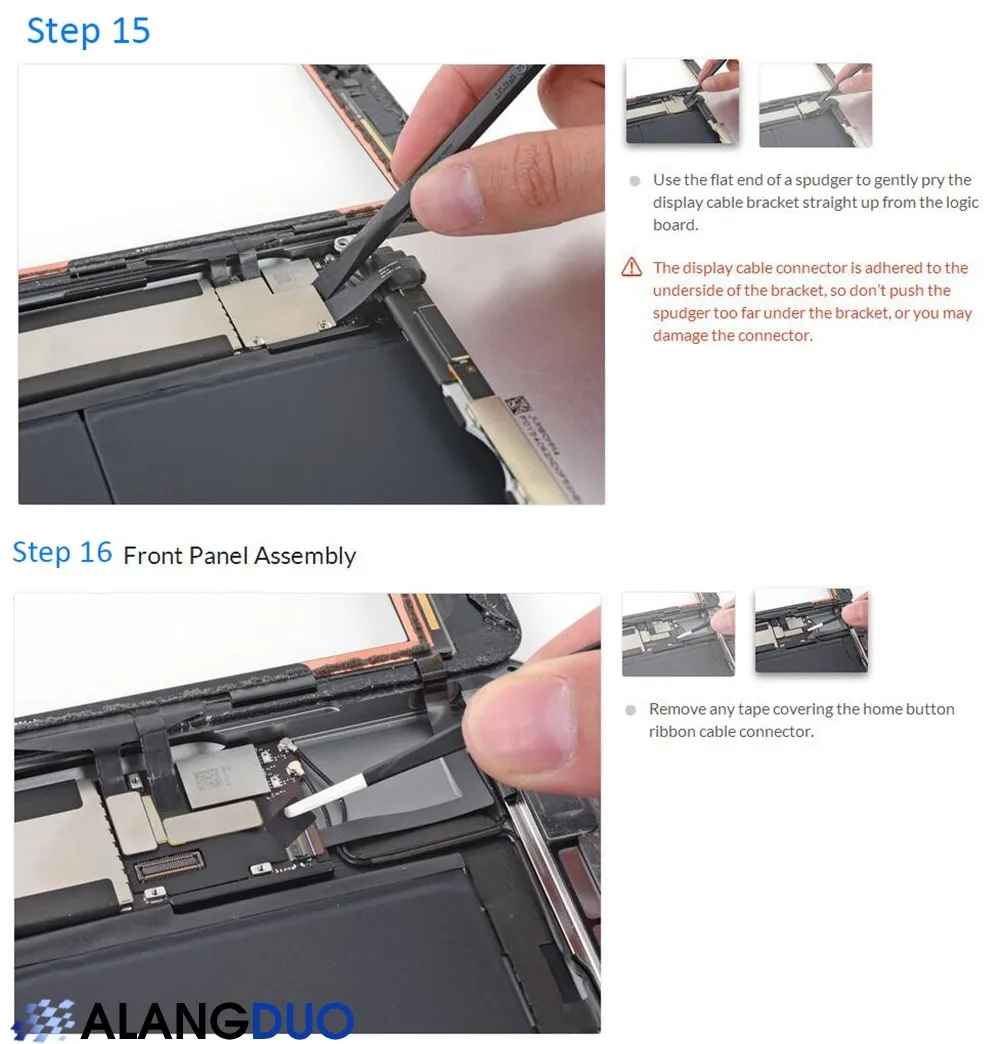 Step 15

Use the flat end of a spudger to gently pry the display cable bracket straight up from the logic board.

The display cable connector is adhered to the underside of the bracket, so don't push the spudger too far under the bracket, or you may damage the connector.

Step 16 Front Panel Assembly

Remove any tape covering the home button ribbon cable connector.

ALANGDUO