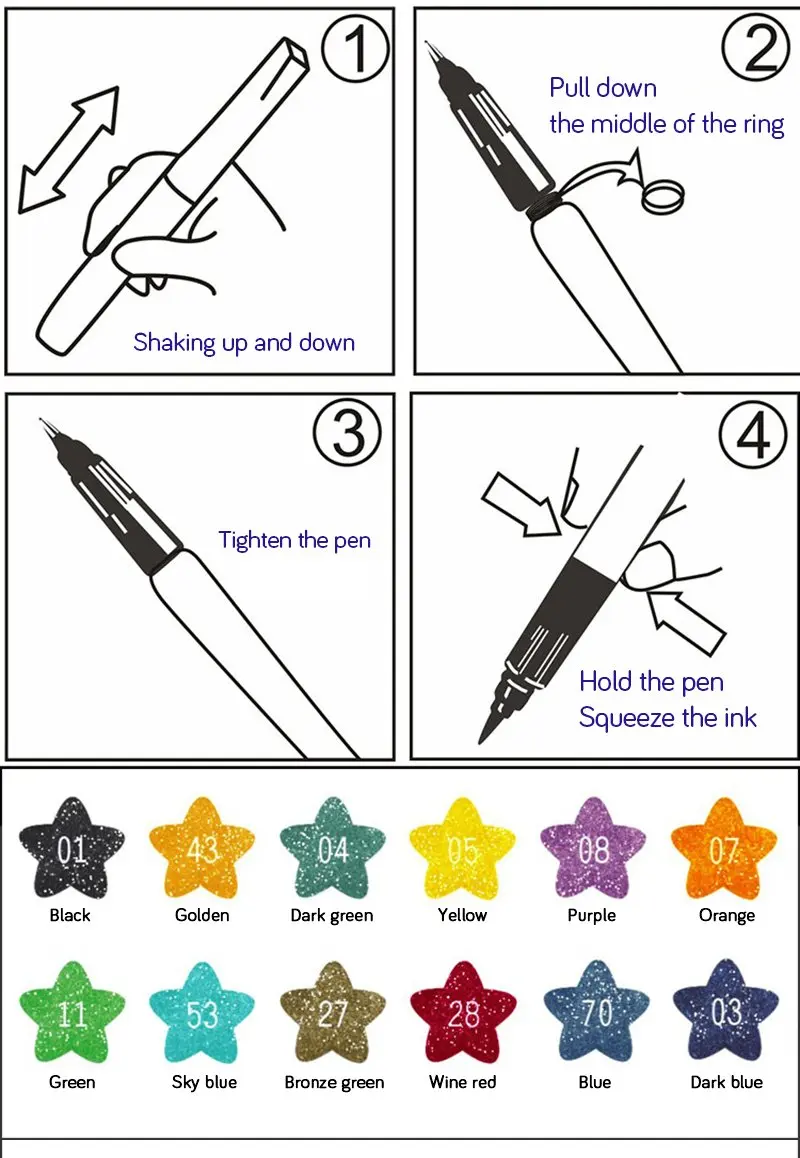 1

Shaking up and down

2

Pull down the middle of the ring

3

Tighten the pen

4

Hold the pen
Squeeze the ink

01
Black

43
Golden

04
Dark green

05
Yellow

08
Purple

07
Orange

11
Green

53
Sky blue

27
Bronze green

28
Wine red

70
Blue

03
Dark blue