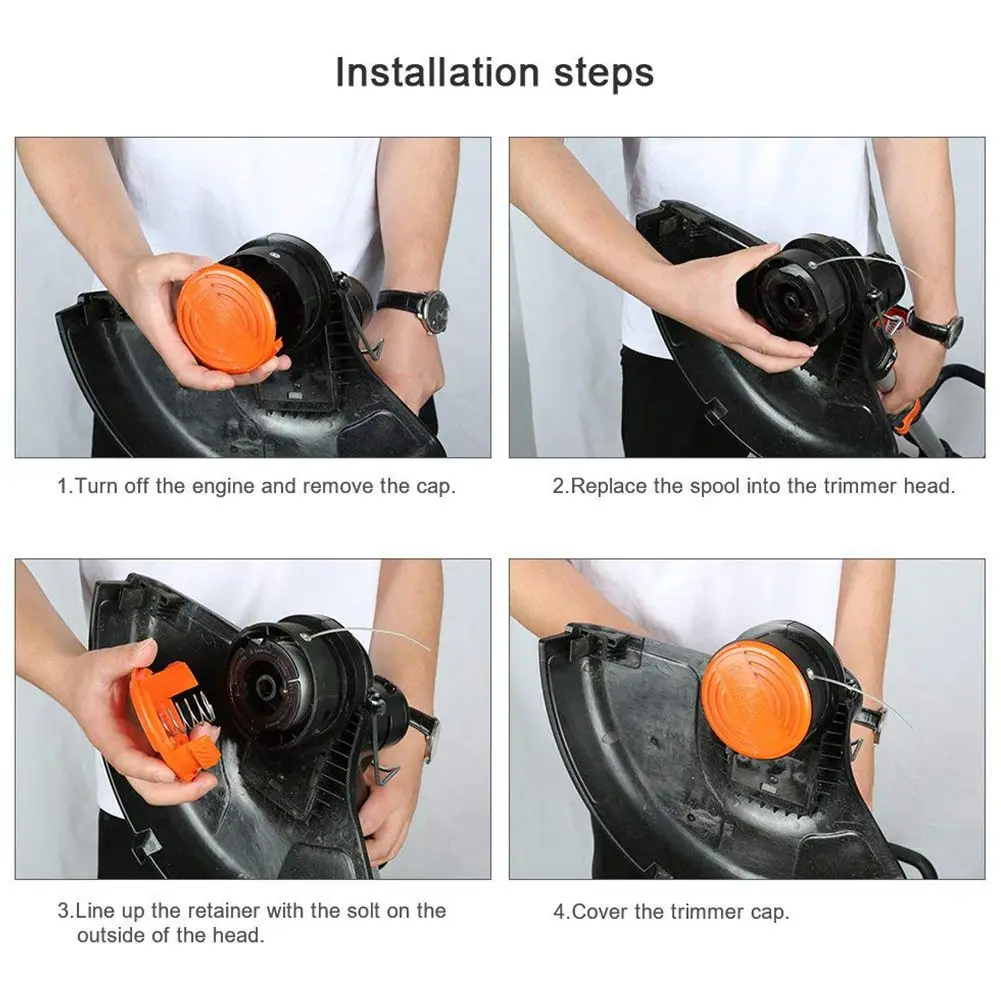 Installation steps

1.Turn off the engine and remove the cap.

2.Replace the spool into the trimmer head.

3.Line up the retainer with the solt on the outside of the head.

4.Cover the trimmer cap.