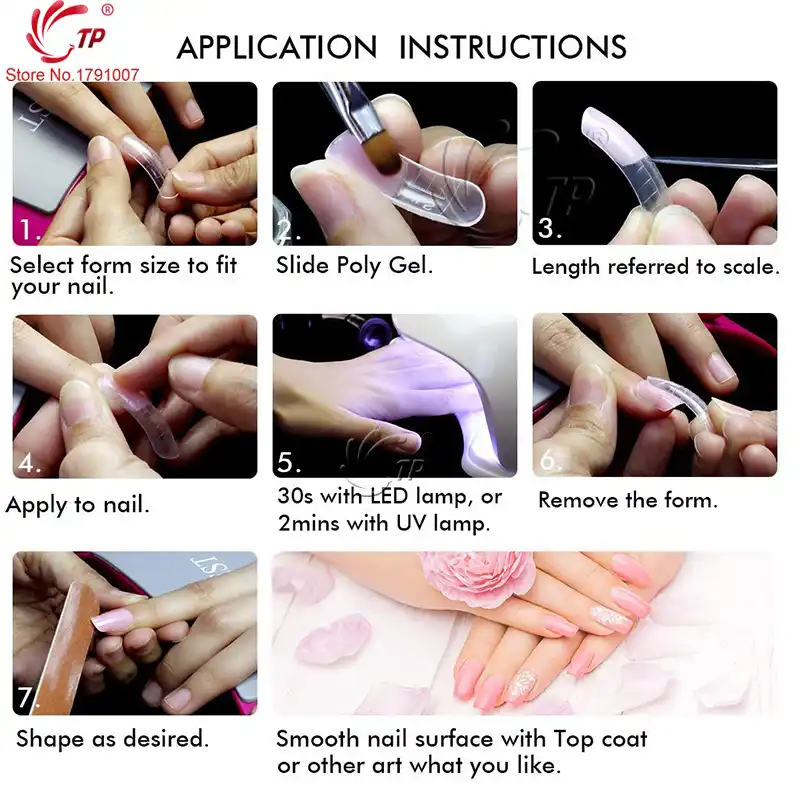 TP ®
Store No.1791007

APPLICATION INSTRUCTIONS

1.
Select form size to fit your nail.

2.
Slide Poly Gel.

3.
Length referred to scale.

4.
Apply to nail.

5.
30s with LED lamp, or 2mins with UV lamp.

6.
Remove the form.

7.
Shape as desired.

Smooth nail surface with Top coat or other art what you like.