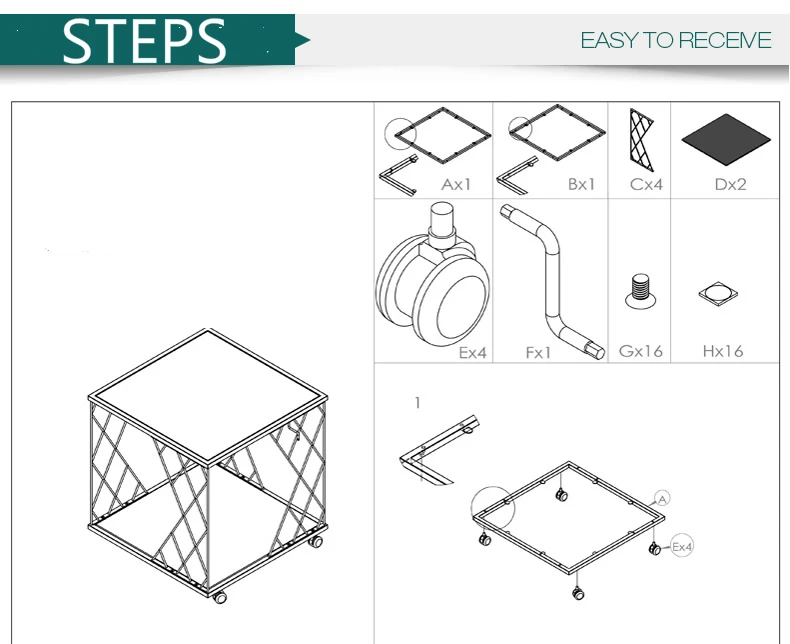 STEPS

EASY TO RECEIVE

Ax1
Bx1
Cx4
Dx2
Ex4
Fx1
Gx16
Hx16

1

A
Ex4