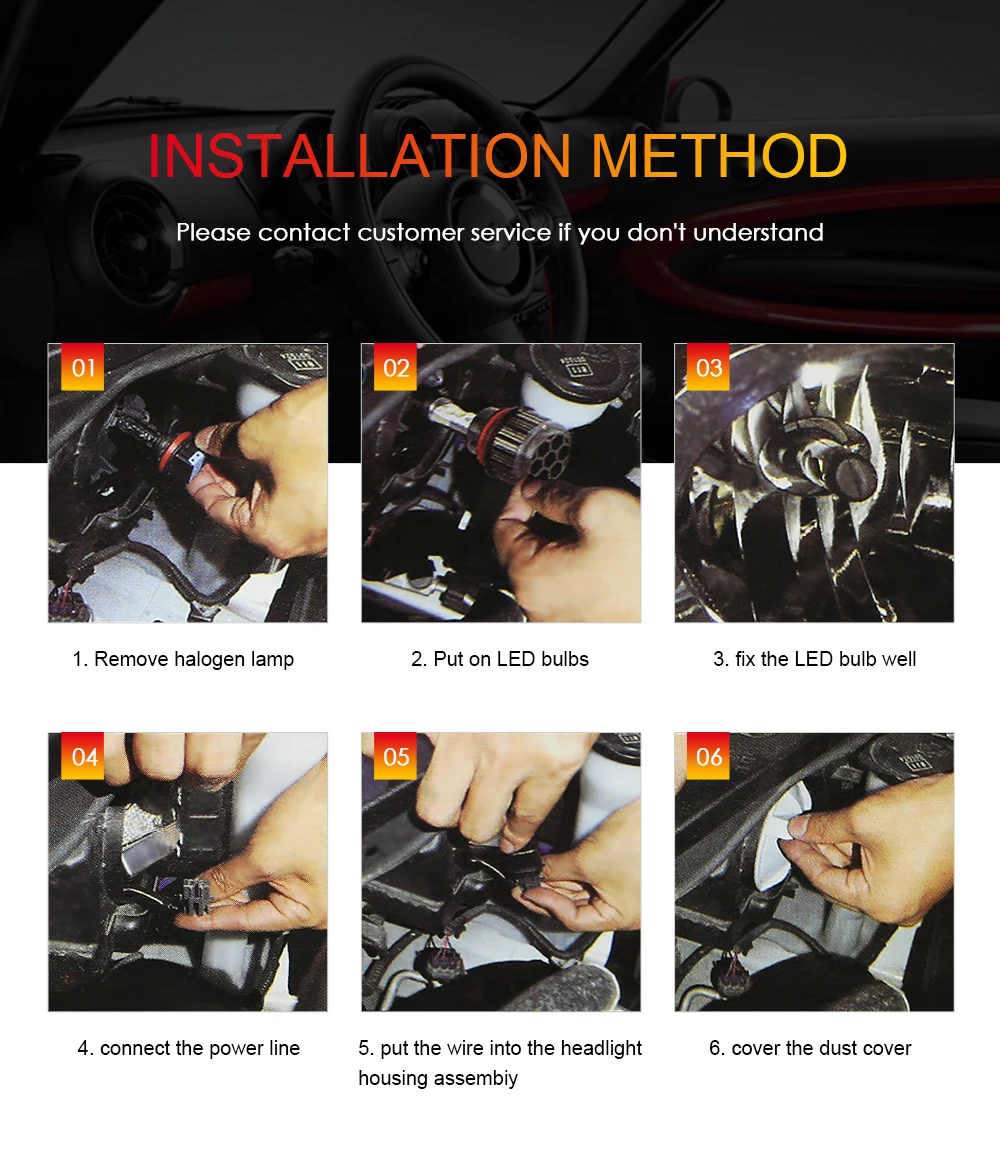 INSTALLATION METHOD

Please contact customer service if you don't understand

01

1. Remove halogen lamp

02

2. Put on LED bulbs

03

3. fix the LED bulb well

04

4. connect the power line

05

5. put the wire into the headlight housing assembiy

06

6. cover the dust cover