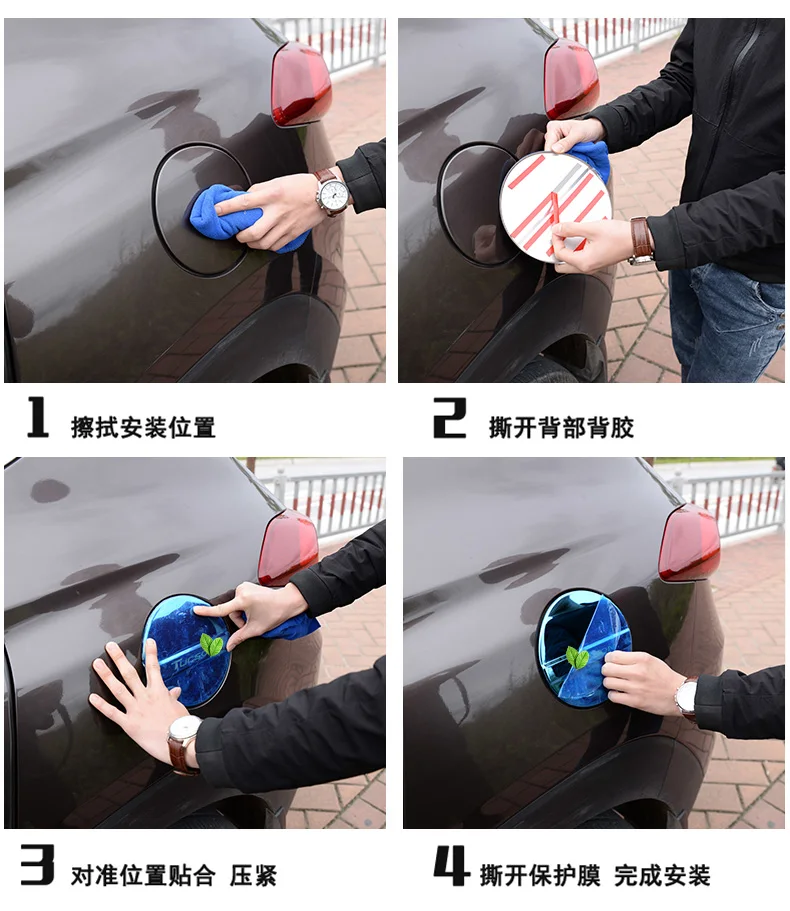 1 擦拭安装位置

2 撕开背部背胶

3 对准位置贴合 压紧

4 撕开保护膜 完成安装