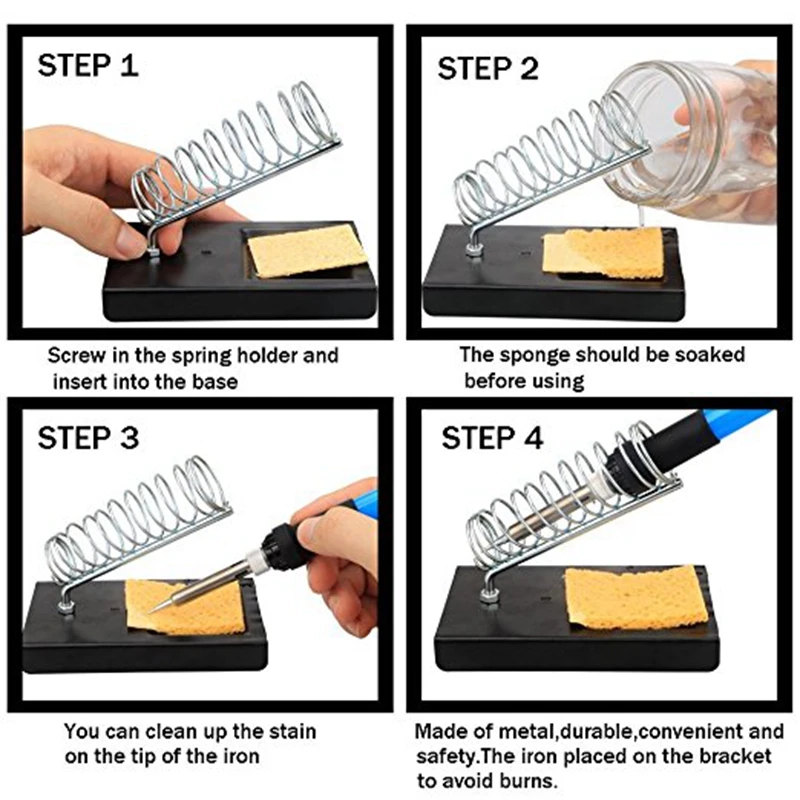 STEP 1

Screw in the spring holder and insert into the base

STEP 2

The sponge should be soaked before using

STEP 3

You can clean up the stain on the tip of the iron

STEP 4

Made of metal,durable,convenient and safety.The iron placed on the bracket to avoid burns.