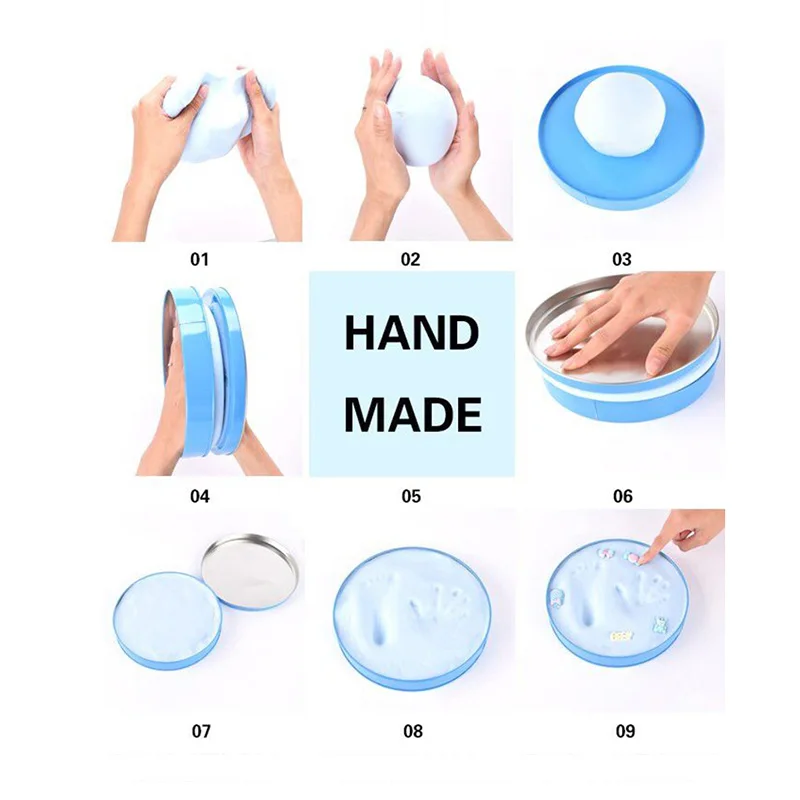 01

02

03

04

HAND MADE

05

06

07

08

09