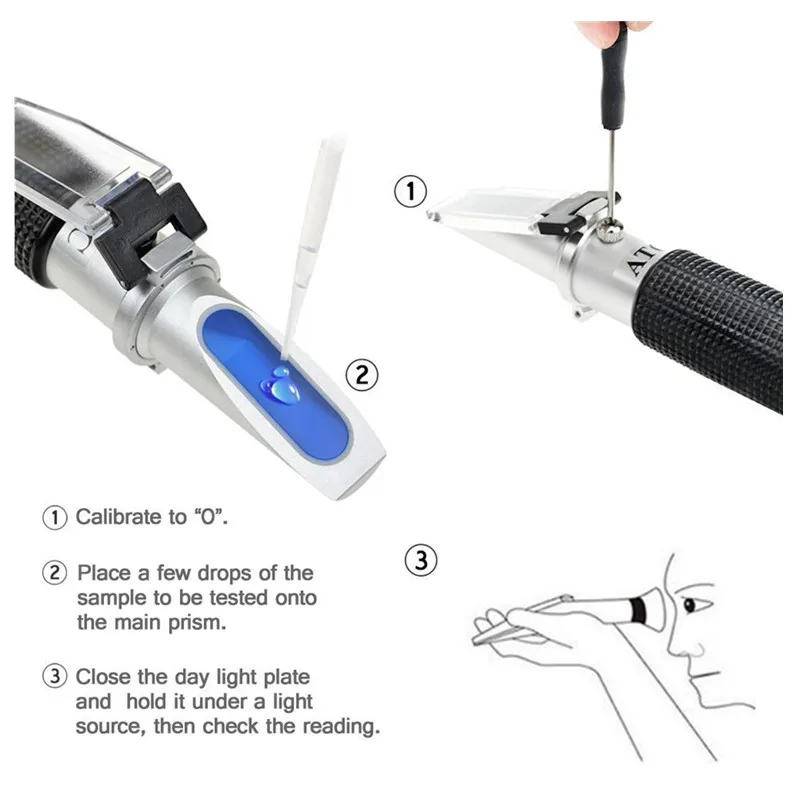 ①

AT

②

① Calibrate to “O”.

② Place a few drops of the sample to be tested onto the main prism.

③ Close the day light plate and hold it under a light source, then check the reading.

③