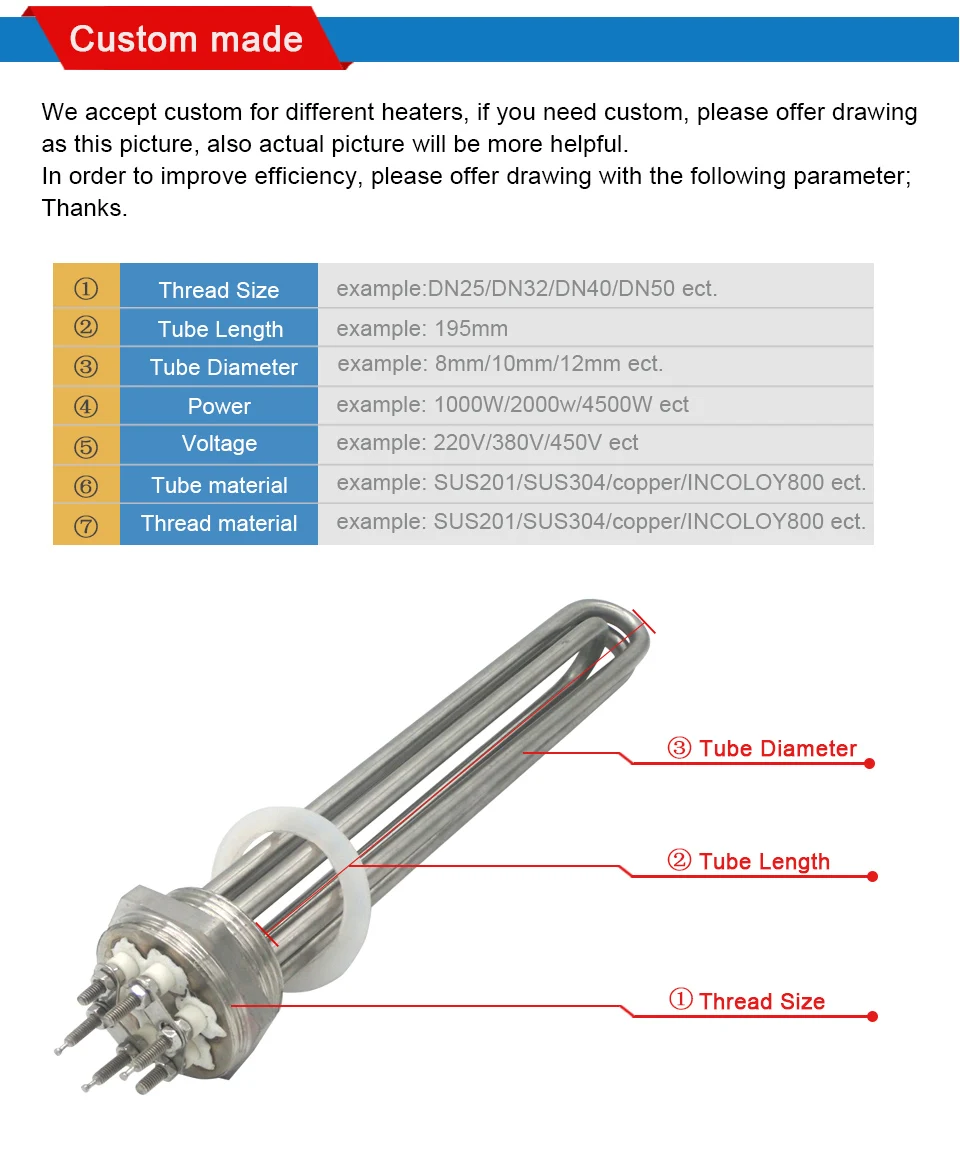 Custom made

We accept custom for different heaters, if you need custom, please offer drawing as this picture, also actual picture will be more helpful.
In order to improve efficiency, please offer drawing with the following parameter; Thanks.

| ① | Thread Size | example:DN25/DN32/DN40/DN50 ect. |
|---|---|---|
| ② | Tube Length | example: 195mm |
| ③ | Tube Diameter | example: 8mm/10mm/12mm ect. |
| ④ | Power | example: 1000W/2000w/4500W ect |
| ⑤ | Voltage | example: 220V/380V/450V ect |
| ⑥ | Tube material | example: SUS201/SUS304/copper/INCOLOY800 ect. |
| ⑦ | Thread material | example: SUS201/SUS304/copper/INCOLOY800 ect. |

③ Tube Diameter

② Tube Length

① Thread Size