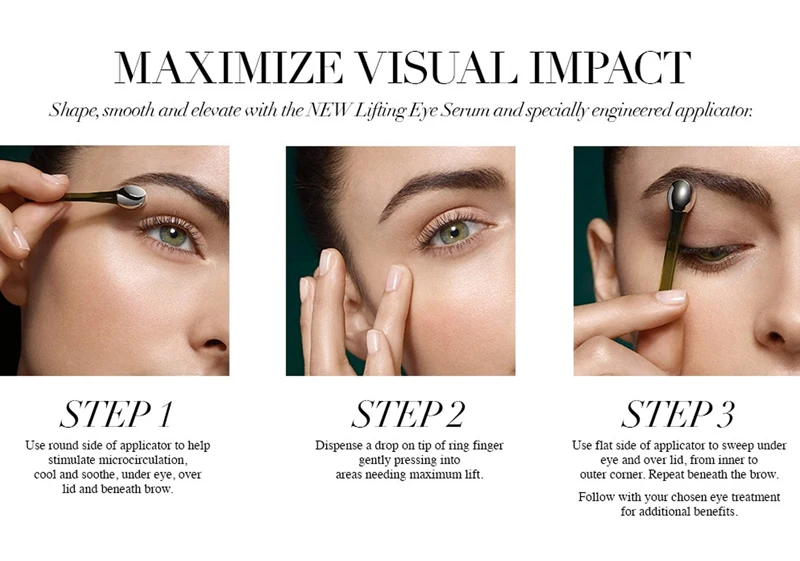 MAXIMIZE VISUAL IMPACT

Shape, smooth and elevate with the NEW Lifting Eye Serum and specially engineered applicator.

STEP 1

Use round side of applicator to help stimulate microcirculation, cool and soothe, under eye, over lid and beneath brow.

STEP 2

Dispense a drop on tip of ring finger gently pressing into areas needing maximum lift.

STEP 3

Use flat side of applicator to sweep under eye and over lid, from inner to outer corner. Repeat beneath the brow.

Follow with your chosen eye treatment for additional benefits.