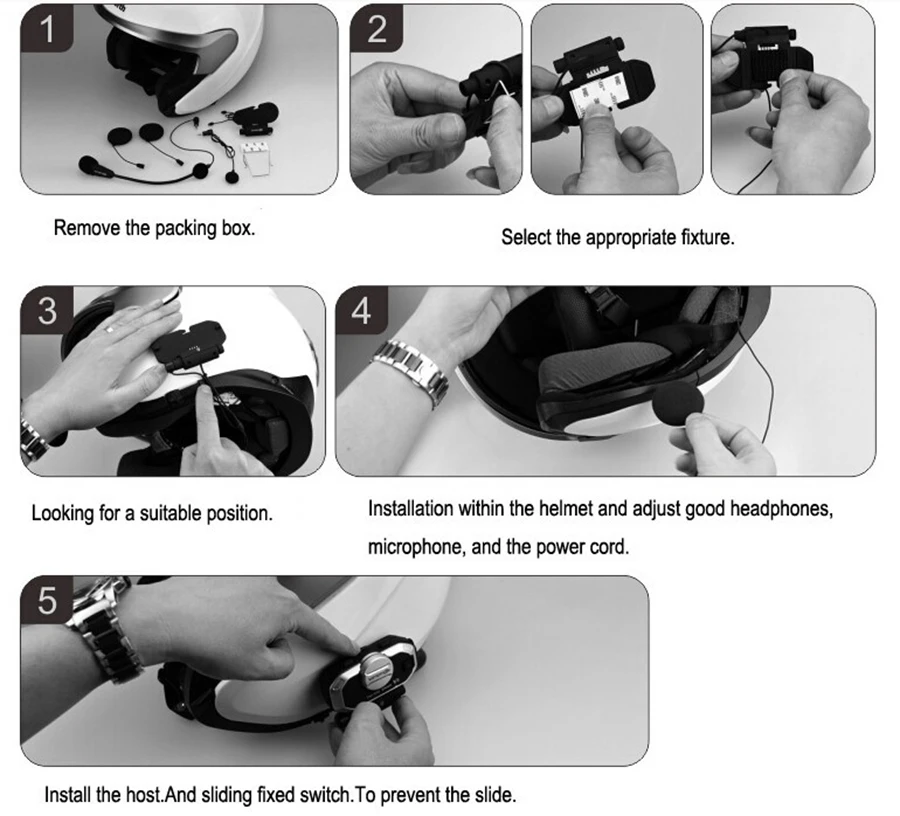 1

Remove the packing box.

2

Select the appropriate fixture.

3

Looking for a suitable position.

4

Installation within the helmet and adjust good headphones, microphone, and the power cord.

5

Install the host.And sliding fixed switch.To prevent the slide.