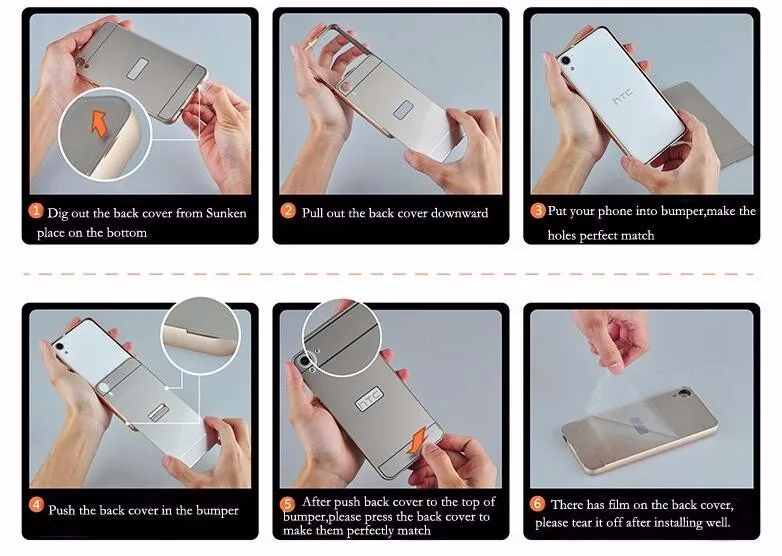 1 Dig out the back cover from Sunken place on the bottom

2 Pull out the back cover downward

3 Put your phone into bumper,make the holes perfect match

4 Push the back cover in the bumper

5 After push back cover to the top of bumper,please press the back cover to make them perfectly match

6 There has film on the back cover, please tear it off after installing well.