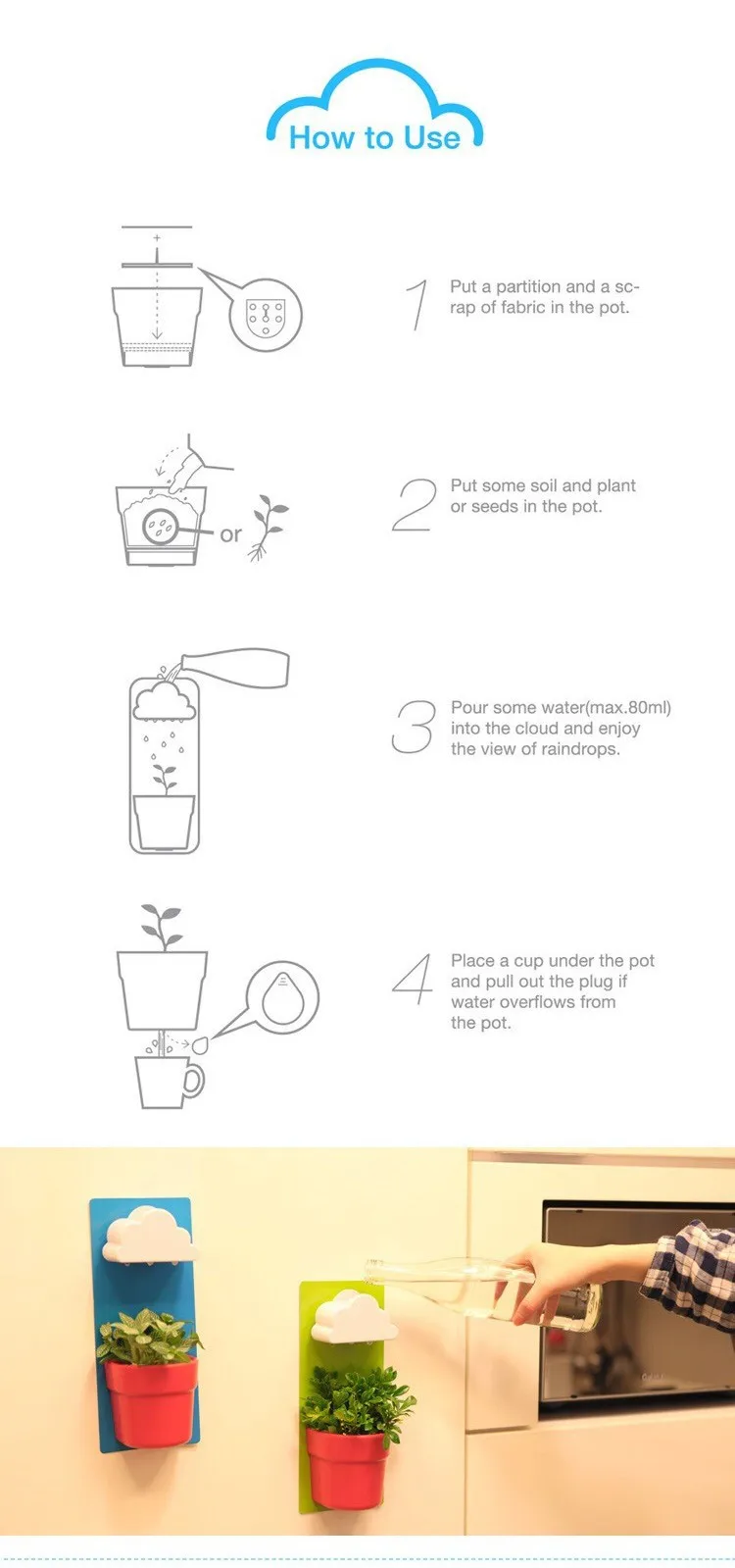 How to Use

1 Put a partition and a scrap of fabric in the pot.

or

2 Put some soil and plant or seeds in the pot.

3 Pour some water(max.80ml) into the cloud and enjoy the view of raindrops.

4 Place a cup under the pot and pull out the plug if water overflows from the pot.