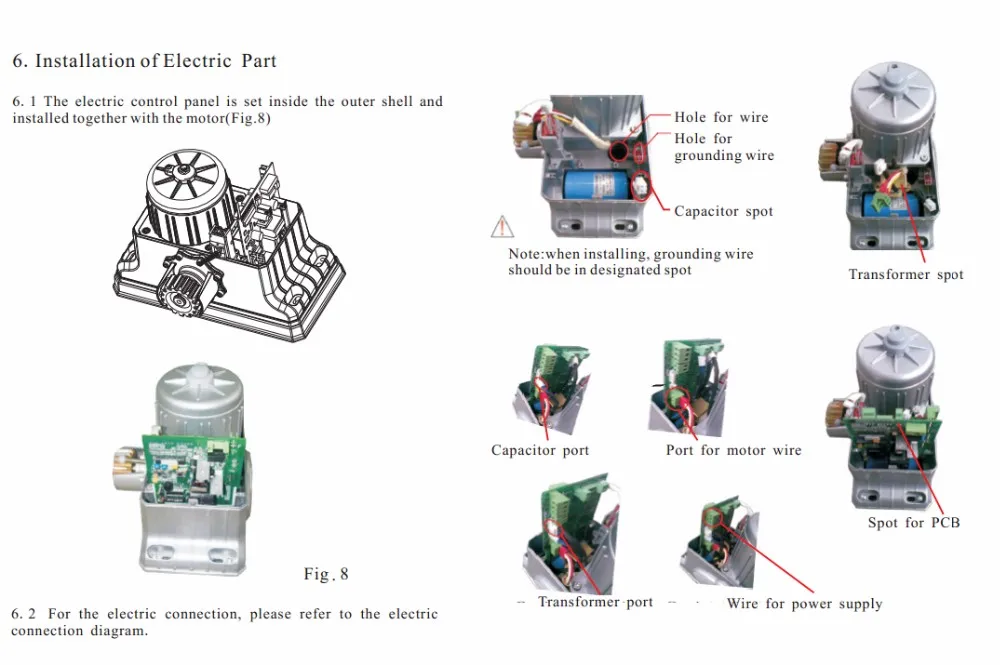 6. Installation of Electric Part

6. 1 The electric control panel is set inside the outer shell and installed together with the motor(Fig.8)

Fig. 8

6. 2 For the electric connection, please refer to the electric connection diagram.

Hole for wire

Hole for grounding wire

Capacitor spot

Note:when installing, grounding wire should be in designated spot

Transformer spot

Capacitor port

Port for motor wire

Spot for PCB

Transformer port

Wire for power supply