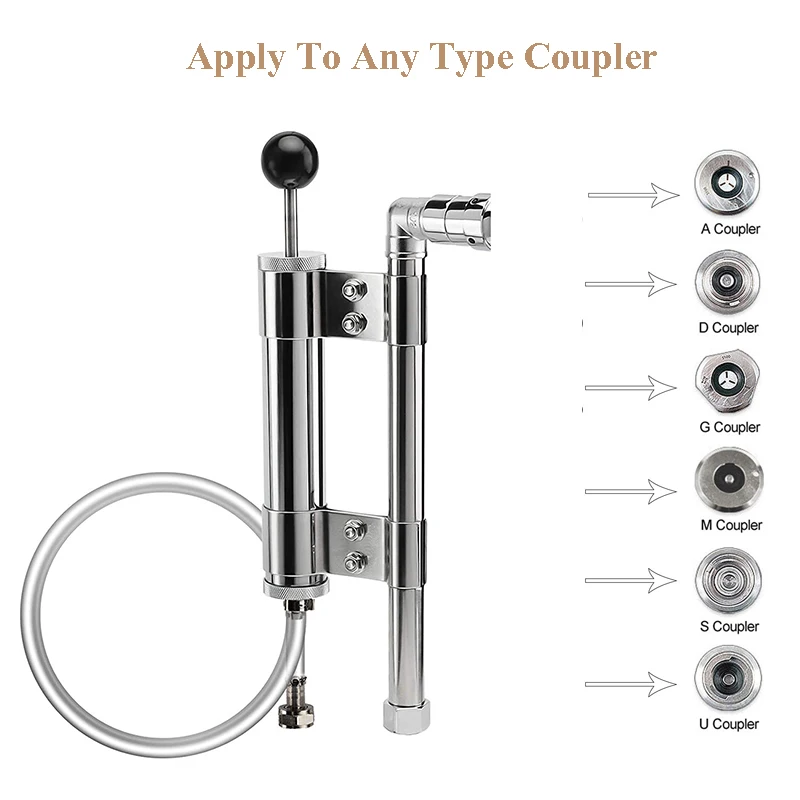 Apply To Any Type Coupler

A Coupler

D Coupler

G Coupler

M Coupler

S Coupler

U Coupler