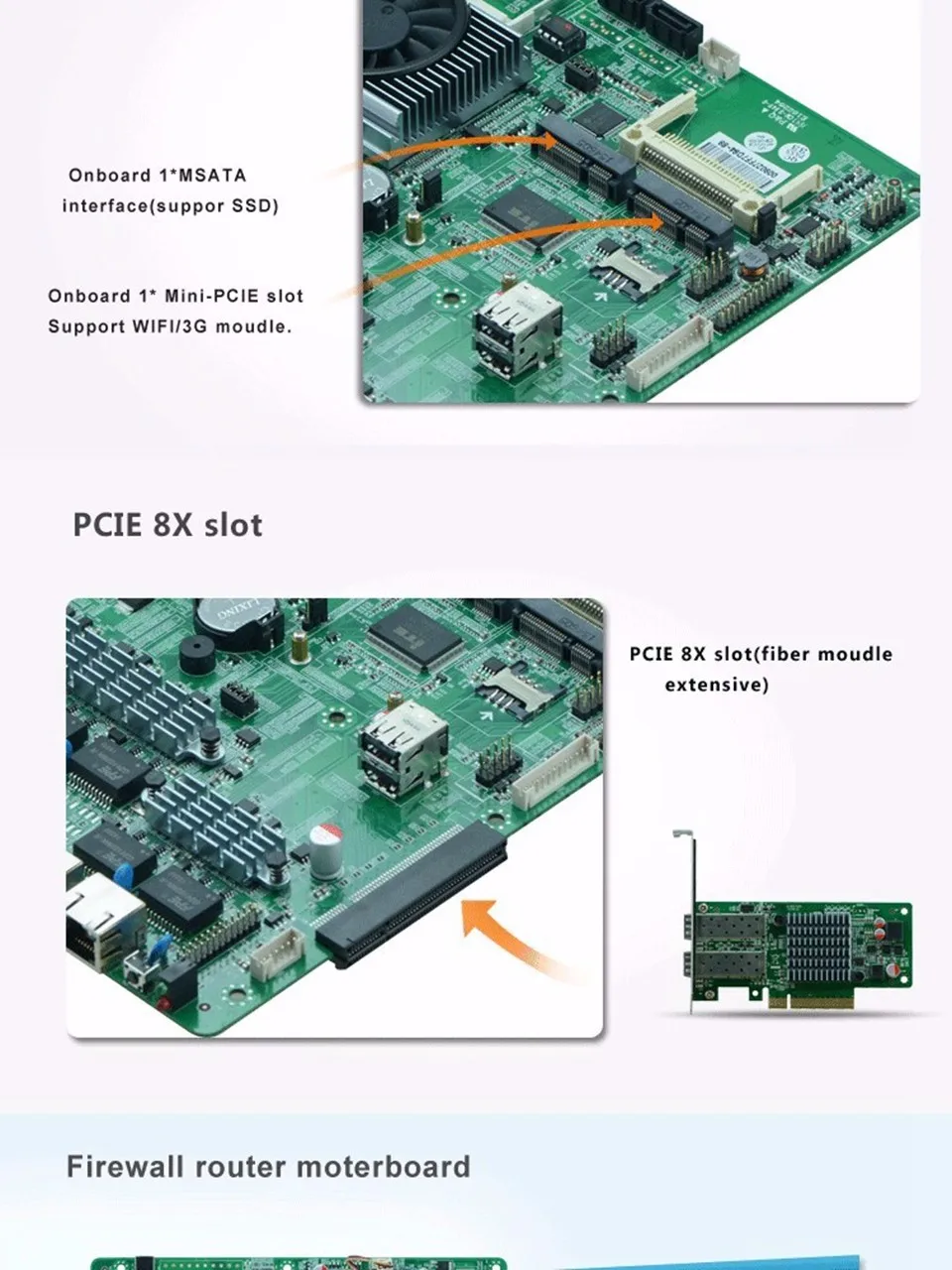 Onboard 1*MSATA interface(suppor SSD)

Onboard 1* Mini-PCIE slot Support WIFI/3G moudle.

PCIE 8X slot

PCIE 8X slot(fiber moudle extensive)

Firewall router moterboard