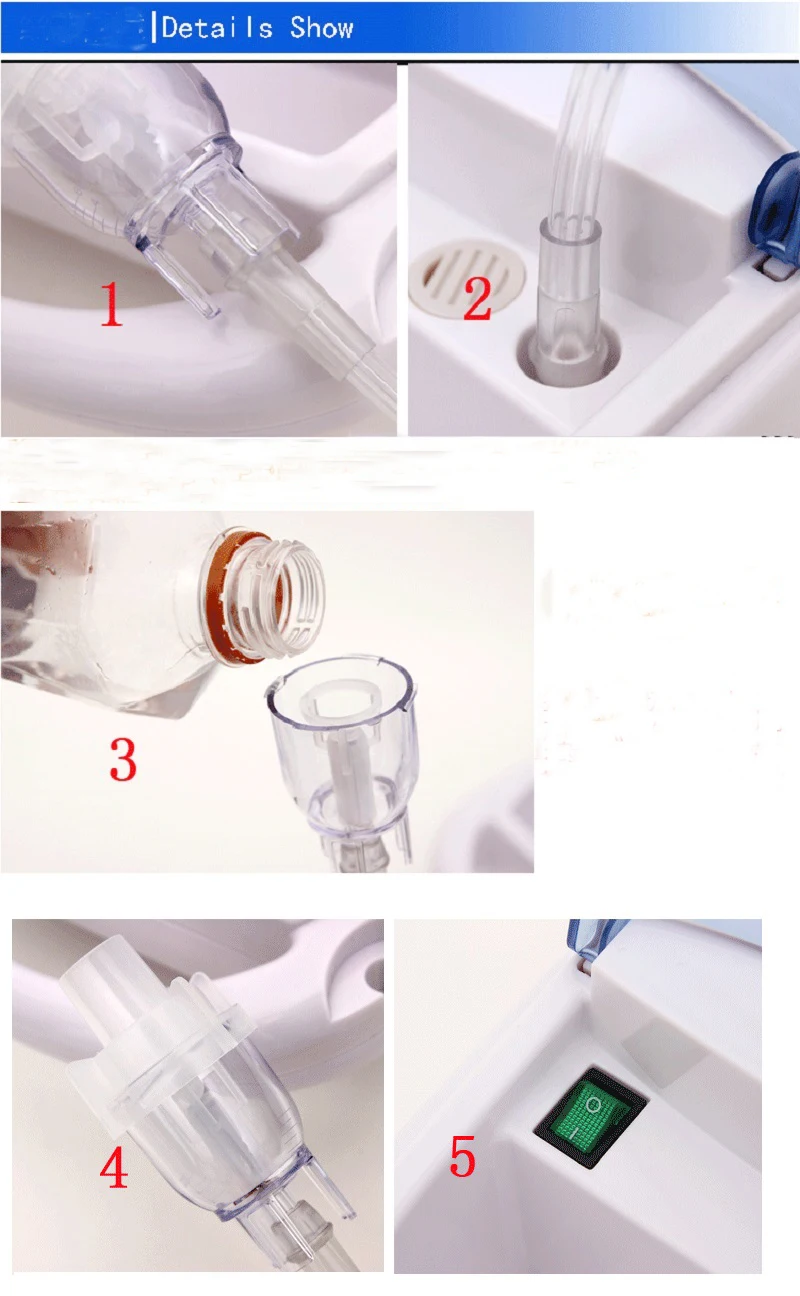 Details Show

1

2

3

4

5