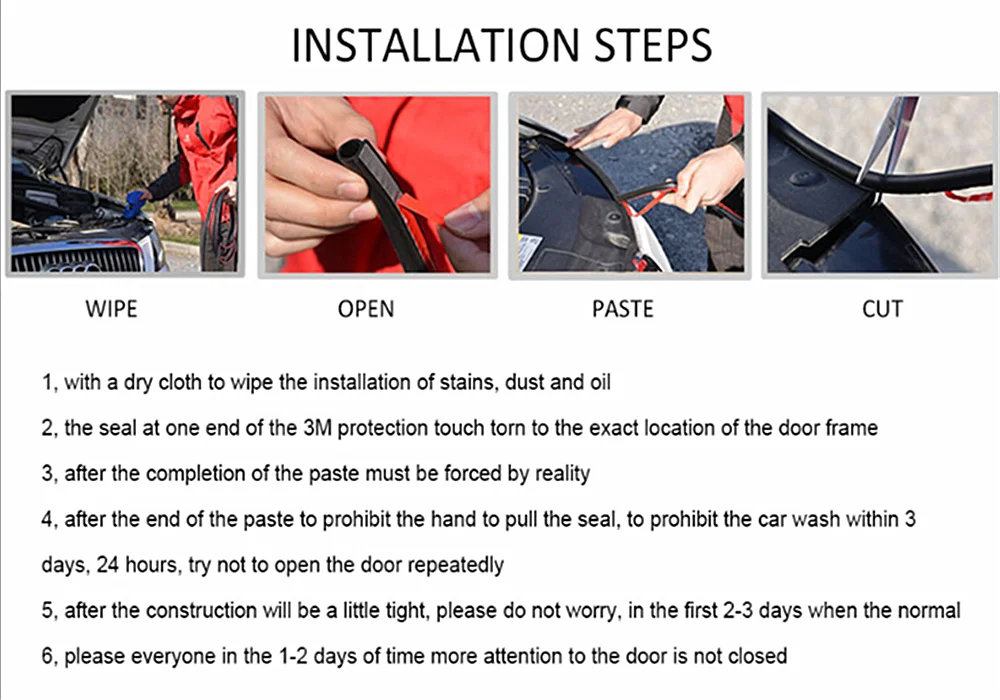 INSTALLATION STEPS

WIPE

OPEN

PASTE

CUT

1, with a dry cloth to wipe the installation of stains, dust and oil

2, the seal at one end of the 3M protection touch torn to the exact location of the door frame

3, after the completion of the paste must be forced by reality

4, after the end of the paste to prohibit the hand to pull the seal, to prohibit the car wash within 3 days, 24 hours, try not to open the door repeatedly

5, after the construction will be a little tight, please do not worry, in the first 2-3 days when the normal

6, please everyone in the 1-2 days of time more attention to the door is not closed