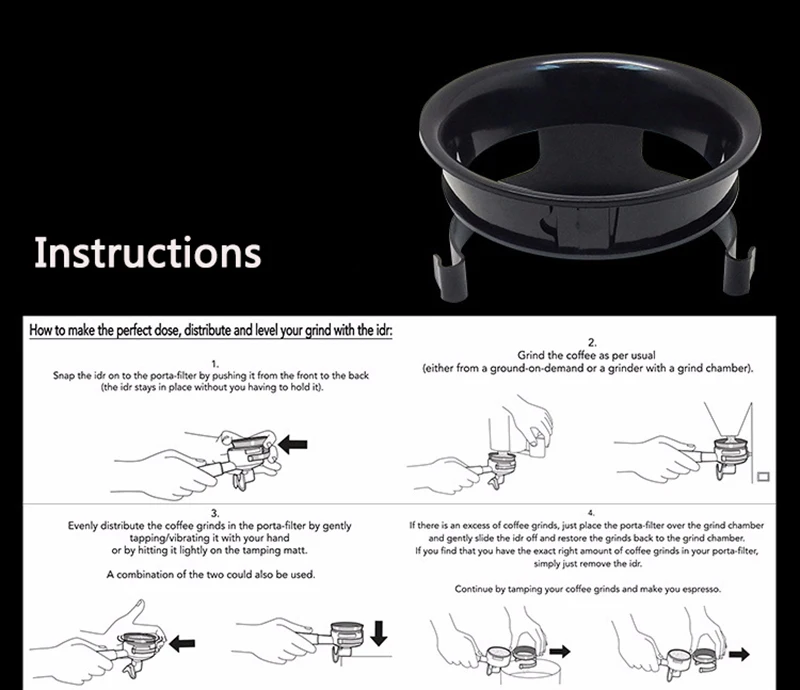 Instructions

How to make the perfect dose, distribute and level your grind with the idr:

1.
Snap the idr on to the porta-filter by pushing it from the front to the back
(the idr stays in place without you having to hold it).

2.
Grind the coffee as per usual
(either from a ground-on-demand or a grinder with a grind chamber).

3.
Evenly distribute the coffee grinds in the porta-filter by gently tapping/vibrating it with your hand
or by hitting it lightly on the tamping matt.

A combination of the two could also be used.

4.
If there is an excess of coffee grinds, just place the porta-filter over the grind chamber and gently slide the idr off and restore the grinds back to the grind chamber.
If you find that you have the exact right amount of coffee grinds in your porta-filter, simply just remove the idr.

Continue by tamping your coffee grinds and make you espresso.