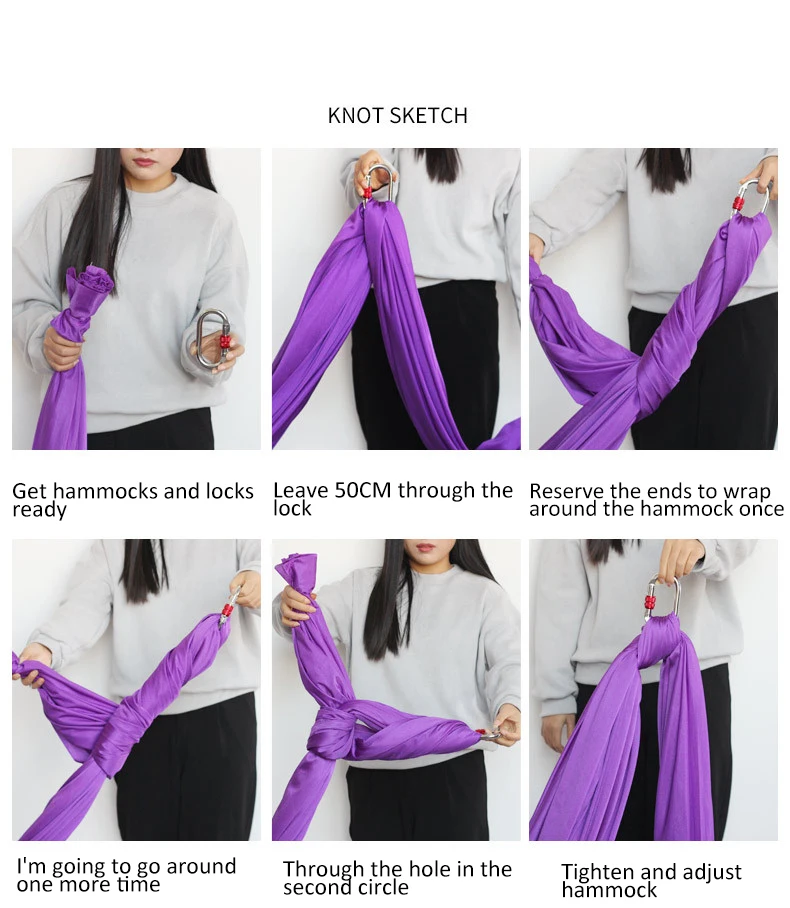 KNOT SKETCH

Get hammocks and locks ready

Leave 50CM through the lock

Reserve the ends to wrap around the hammock once

I'm going to go around one more time

Through the hole in the second circle

Tighten and adjust hammock