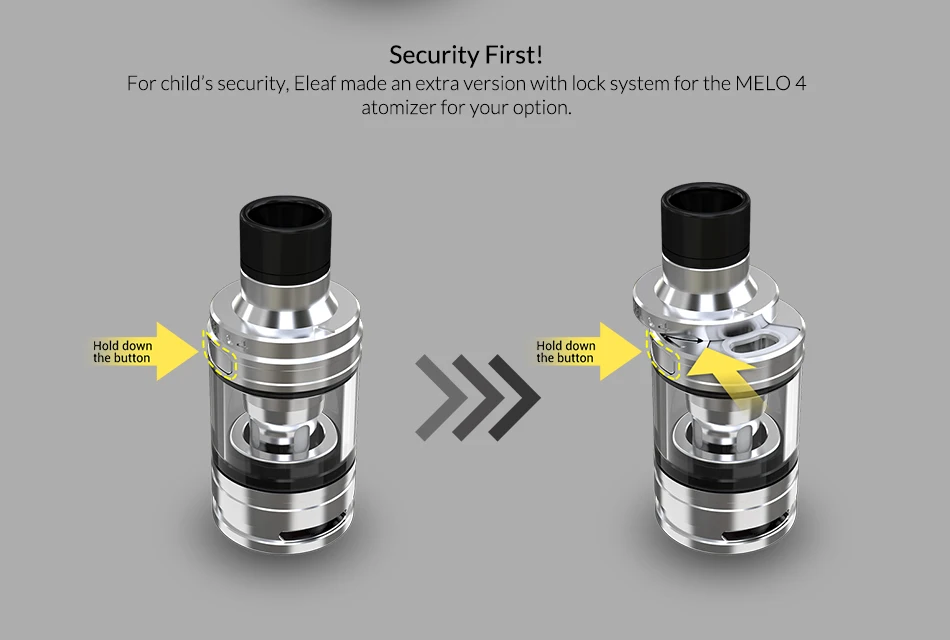 Security First!
For child's security, Eleaf made an extra version with lock system for the MELO 4 atomizer for your option.

Hold down the button

Hold down the button