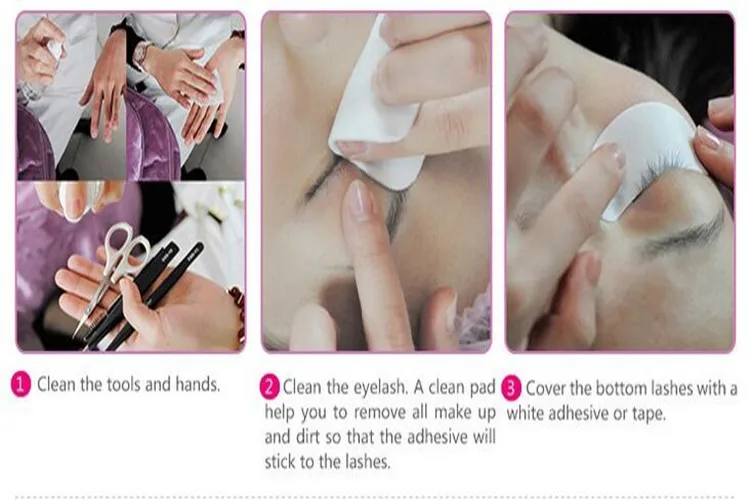 1 Clean the tools and hands.

2 Clean the eyelash. A clean pad help you to remove all make up and dirt so that the adhesive will stick to the lashes.

3 Cover the bottom lashes with a white adhesive or tape.