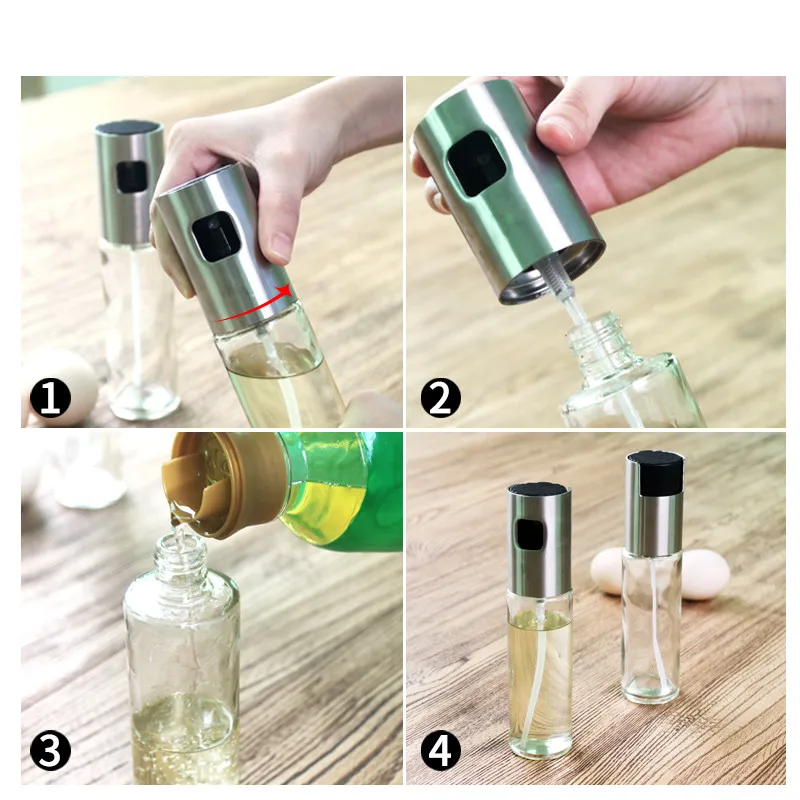 1

2

3

4