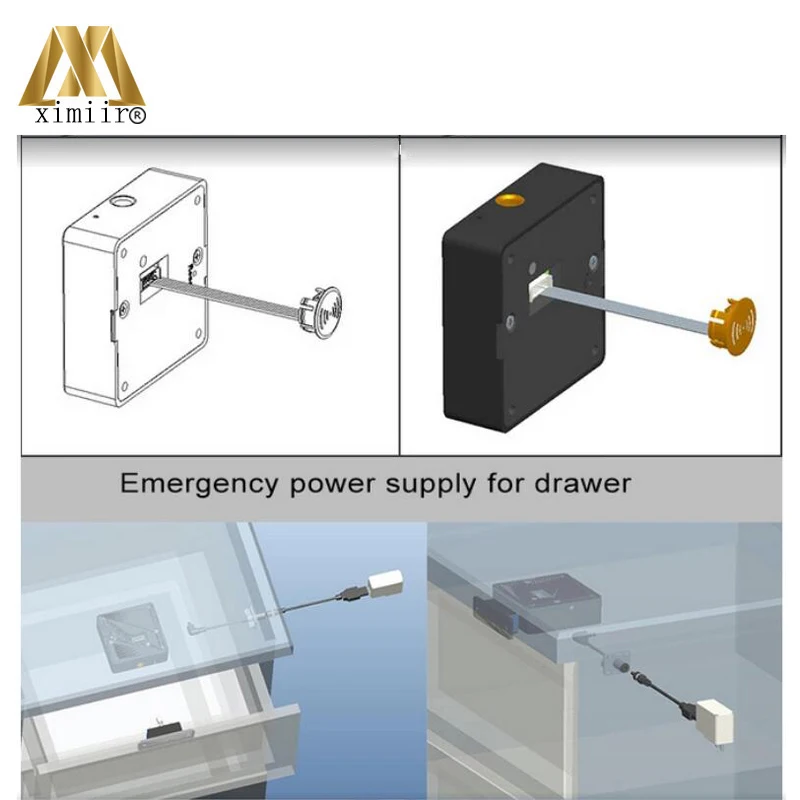 ximiir®

Emergency power supply for drawer