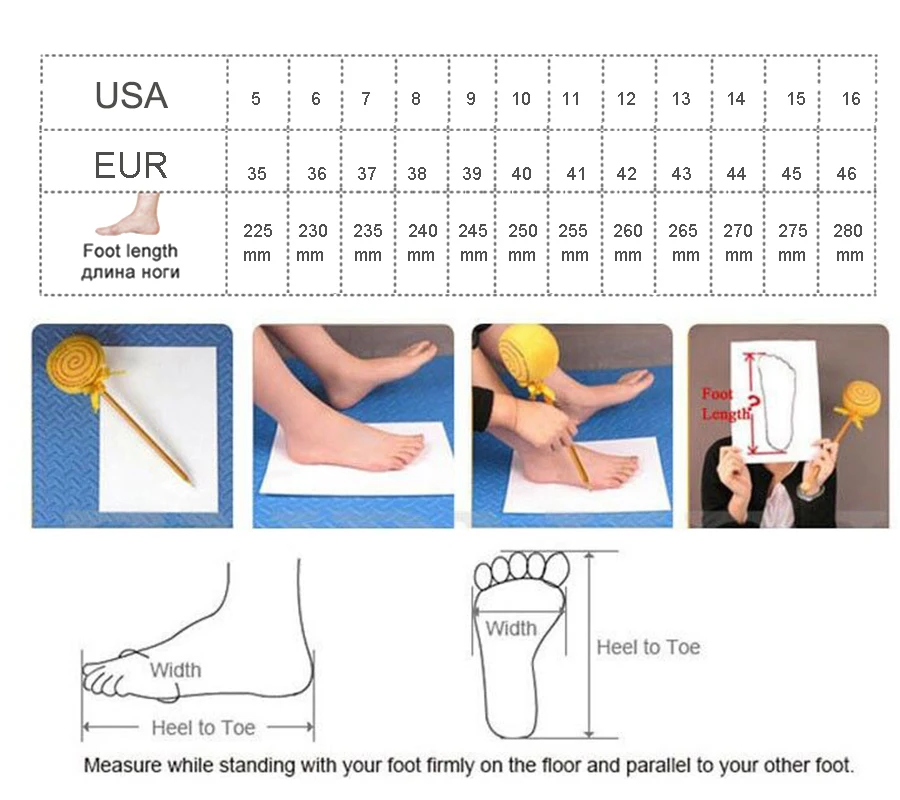 | USA | 5 | 6 | 7 | 8 | 9 | 10 | 11 | 12 | 13 | 14 | 15 | 16 |
|---|---|---|---|---|---|---|---|---|---|---|---|---|
| EUR | 35 | 36 | 37 | 38 | 39 | 40 | 41 | 42 | 43 | 44 | 45 | 46 |
| Foot length длина ноги | 225 mm | 230 mm | 235 mm | 240 mm | 245 mm | 250 mm | 255 mm | 260 mm | 265 mm | 270 mm | 275 mm | 280 mm |

Foot Length ?

Width

Heel to Toe

Width

Heel to Toe

Measure while standing with your foot firmly on the floor and parallel to your other foot.