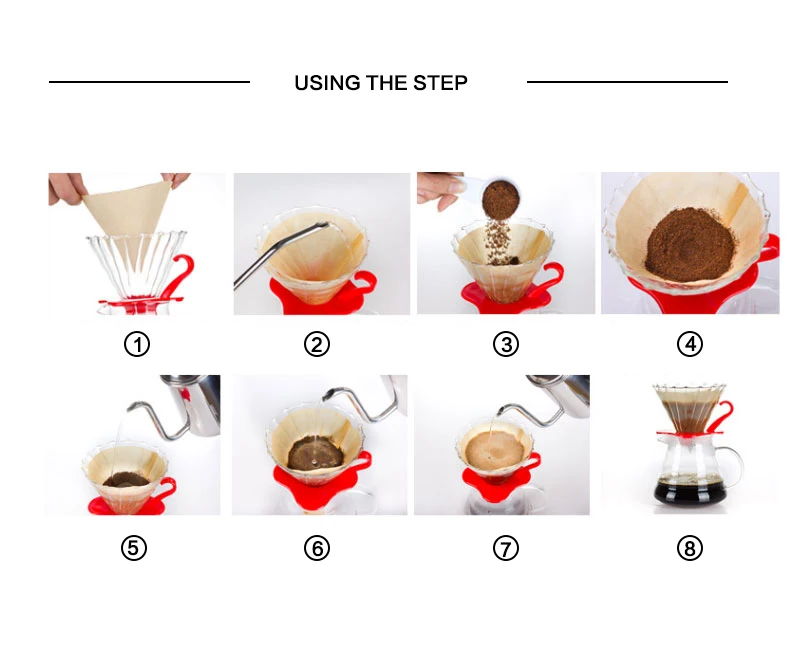 USING THE STEP

①

②

③

④

⑤

⑥

⑦

⑧