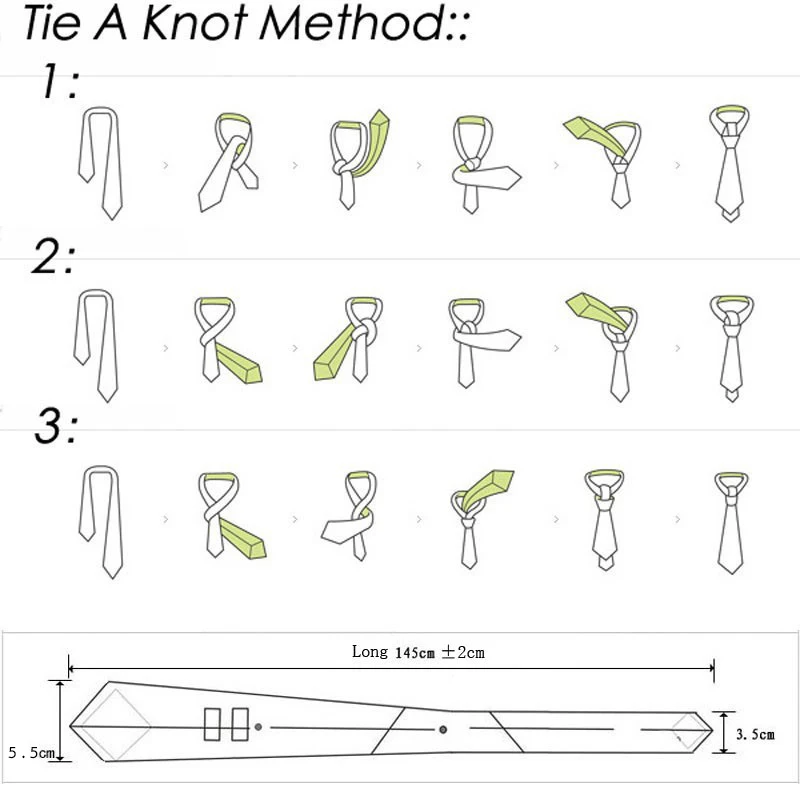 Tie A Knot Method::

1:

2:

3:

Long 145cm ±2cm

5.5cm

3.5cm