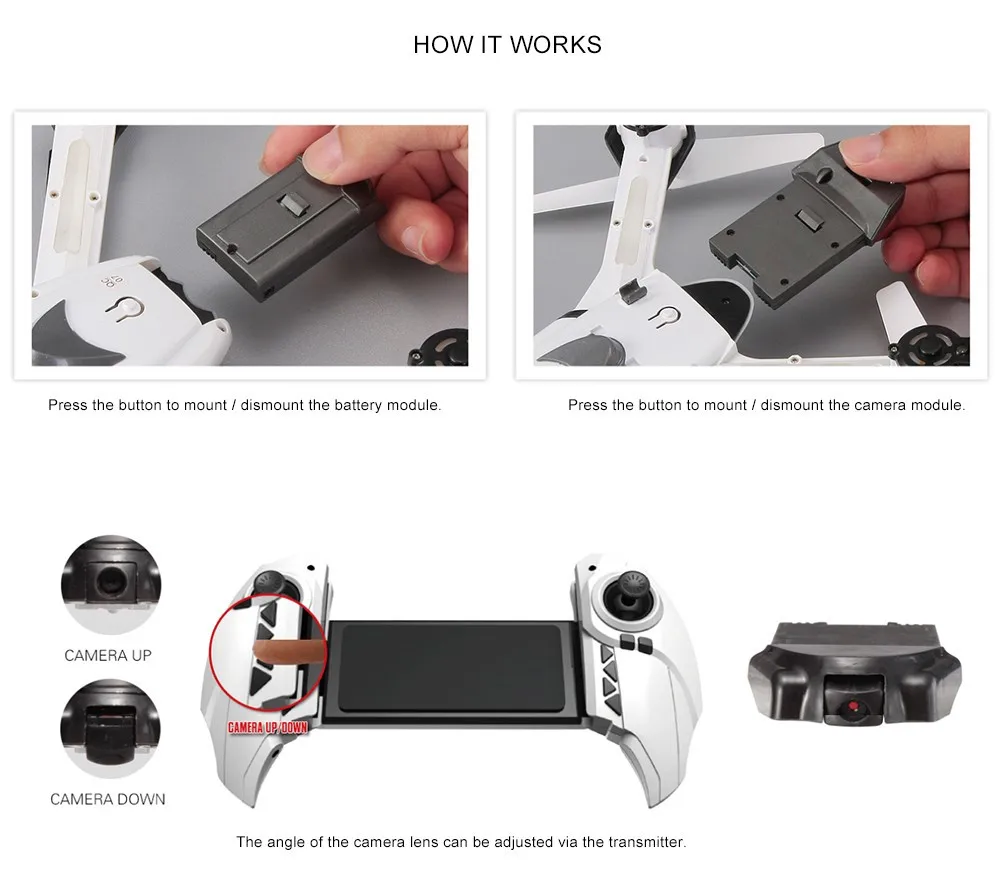 HOW IT WORKS

Press the button to mount / dismount the battery module.

Press the button to mount / dismount the camera module.

CAMERA UP

CAMERA DOWN

CAMERA UP/DOWN

The angle of the camera lens can be adjusted via the transmitter.