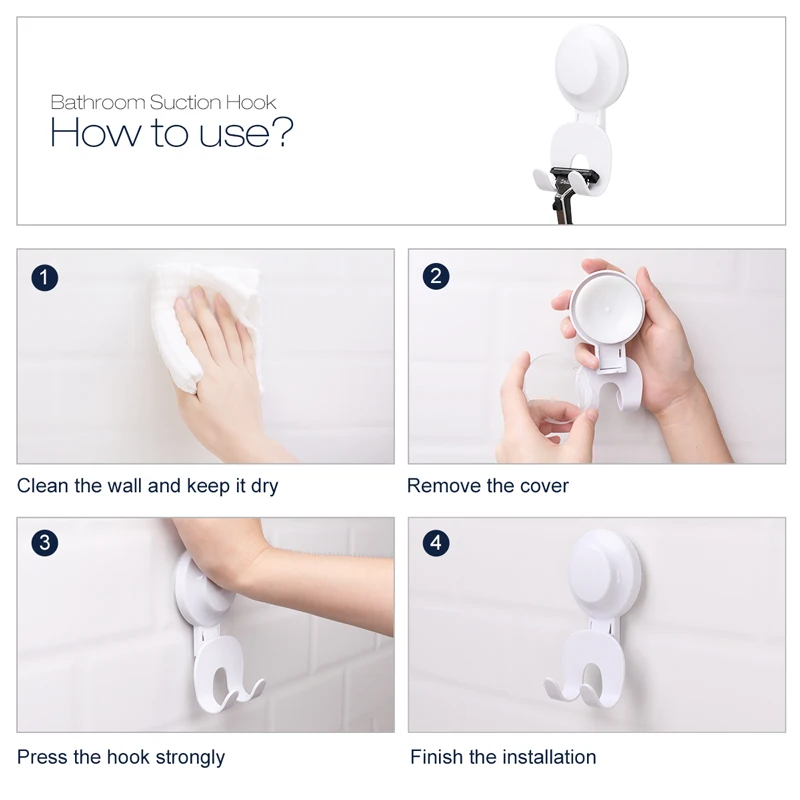 Bathroom Suction Hook

How to use?

1

Clean the wall and keep it dry

2

Remove the cover

3

Press the hook strongly

4

Finish the installation