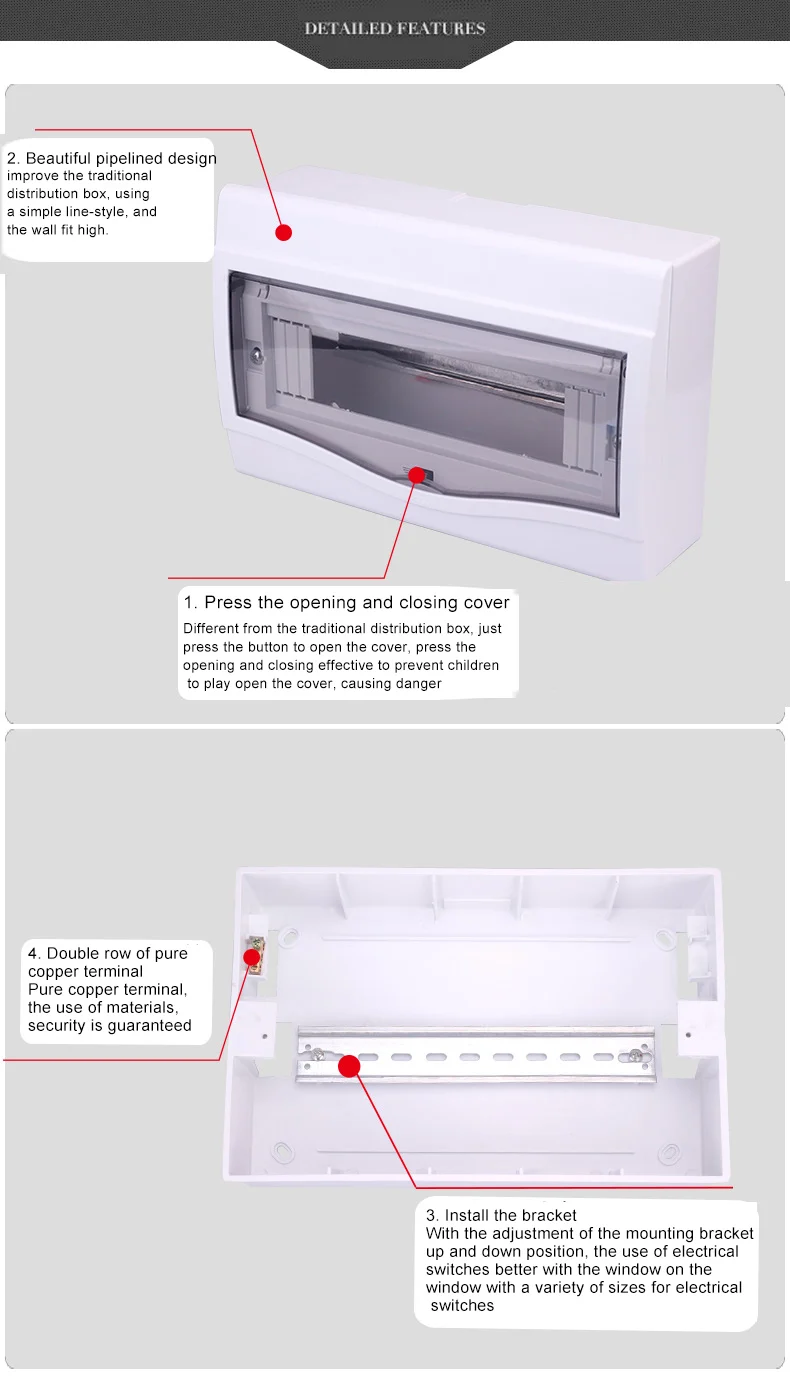 DETAILED FEATURES

2. Beautiful pipelined design
improve the traditional distribution box, using a simple line-style, and the wall fit high.

1. Press the opening and closing cover
Different from the traditional distribution box, just press the button to open the cover, press the opening and closing effective to prevent children to play open the cover, causing danger

4. Double row of pure copper terminal
Pure copper terminal, the use of materials, security is guaranteed

3. Install the bracket
With the adjustment of the mounting bracket up and down position, the use of electrical switches better with the window on the window with a variety of sizes for electrical switches