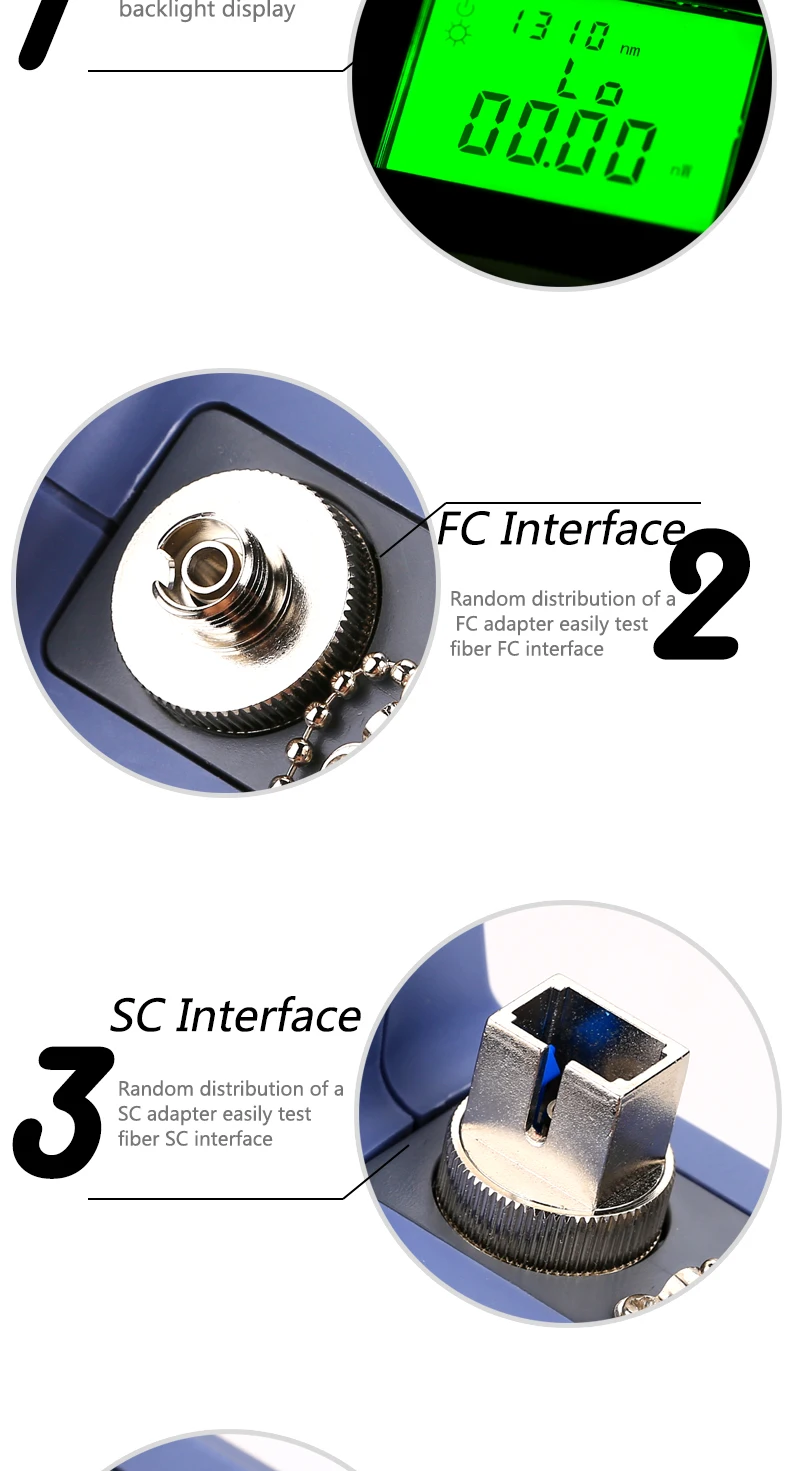 1

backlight display

1310 nm
Lo
00.00 nW

FC Interface

2

Random distribution of a FC adapter easily test fiber FC interface

SC Interface

3

Random distribution of a SC adapter easily test fiber SC interface