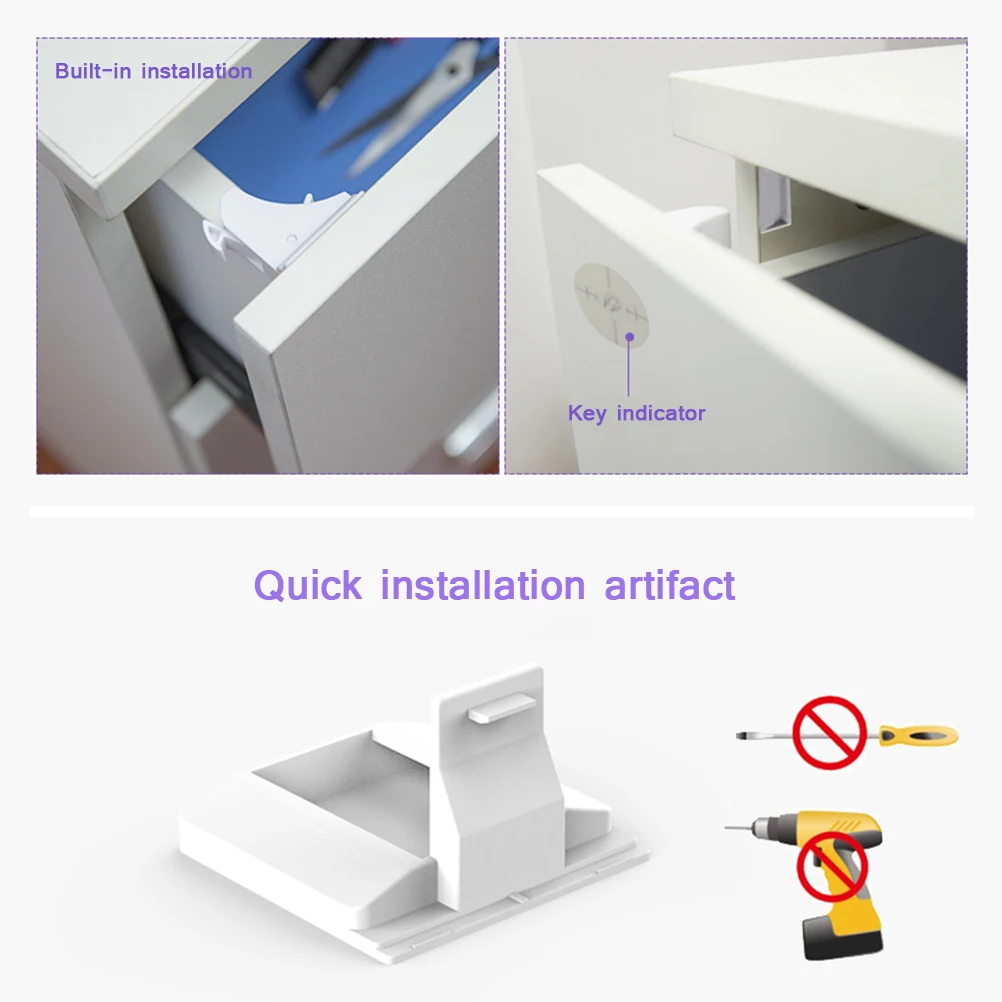 Built-in installation

Key indicator

Quick installation artifact