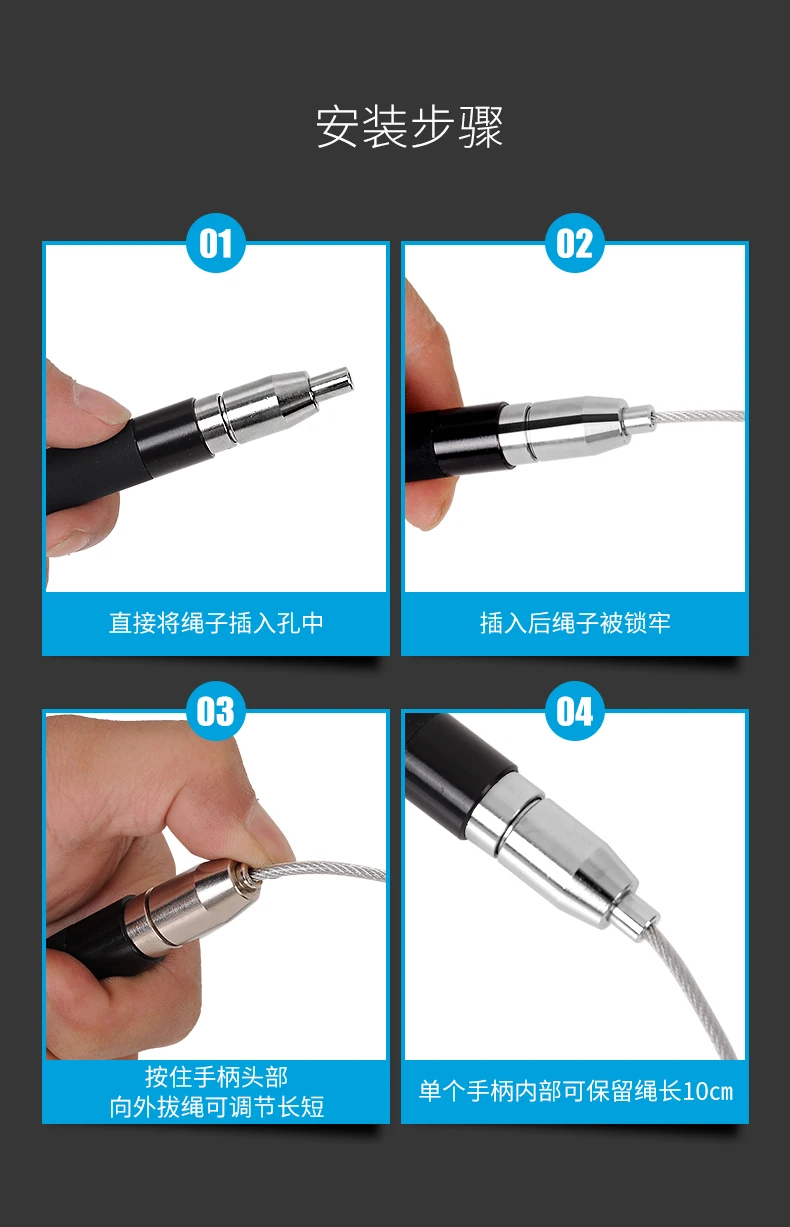 安装步骤

01

直接将绳子插入孔中

02

插入后绳子被锁牢

03

按住手柄头部
向外拔绳可调节长短

04

单个手柄内部可保留绳长10cm