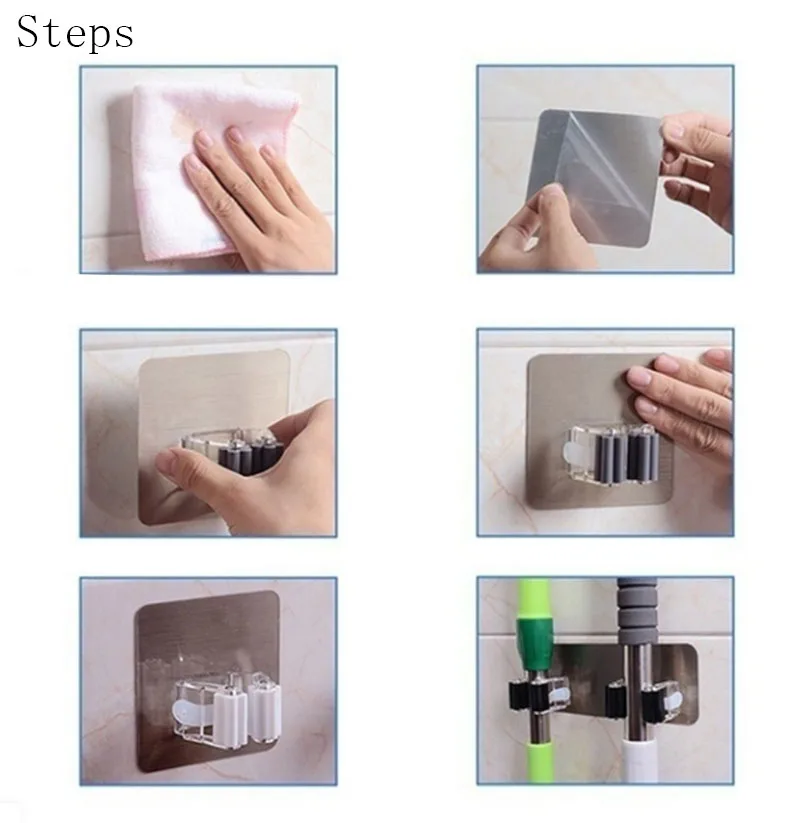 Steps