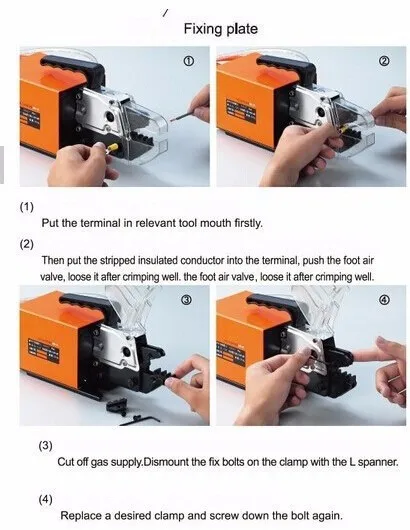 Fixing plate

①

②

(1)

Put the terminal in relevant tool mouth firstly.

(2)

Then put the stripped insulated conductor into the terminal, push the foot air valve, loose it after crimping well. the foot air valve, loose it after crimping well.

③

④

(3)

Cut off gas supply.Dismount the fix bolts on the clamp with the L spanner.

(4)

Replace a desired clamp and screw down the bolt again.