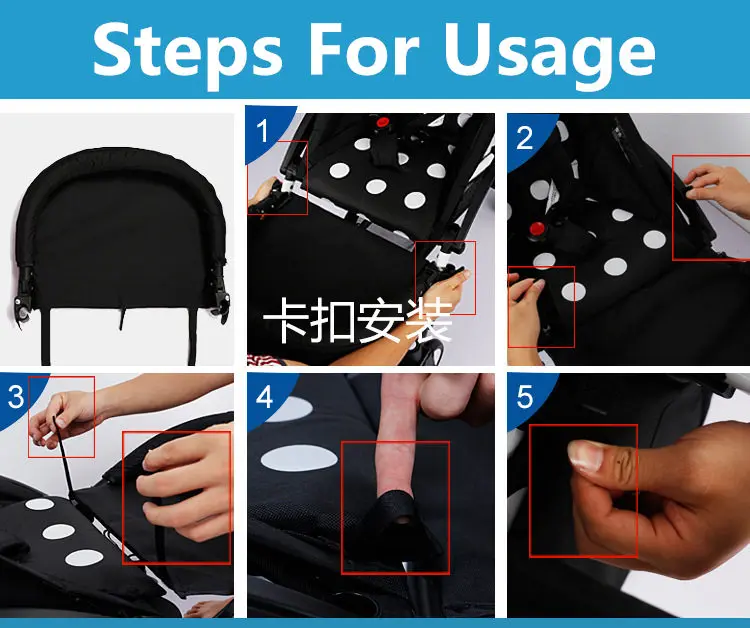 Steps For Usage

1

卡扣安装

2

3

4

5