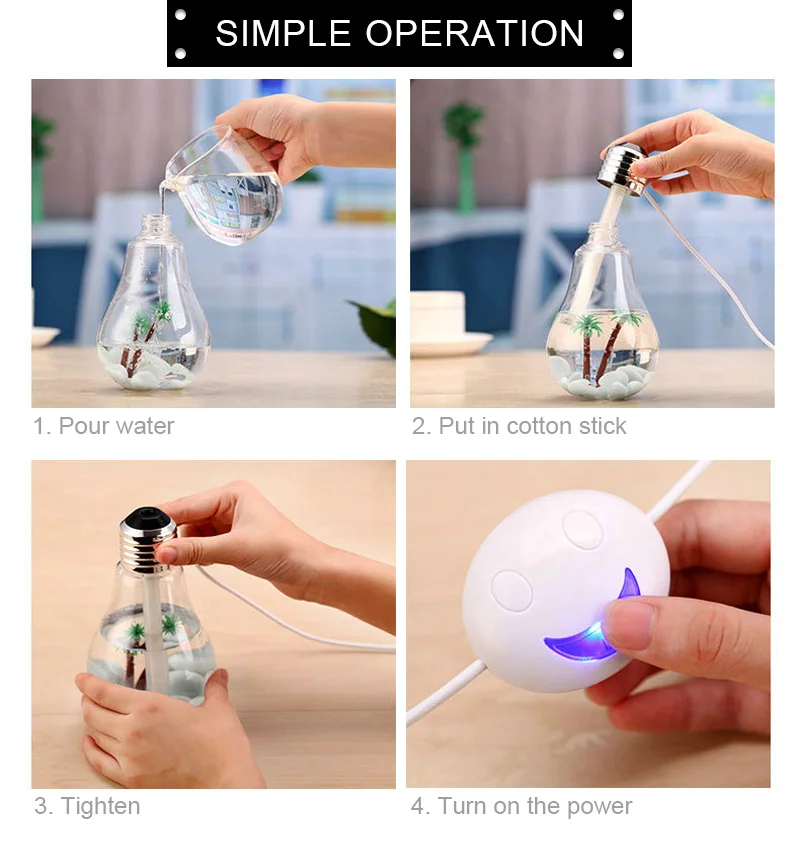 SIMPLE OPERATION

1. Pour water

2. Put in cotton stick

3. Tighten

4. Turn on the power