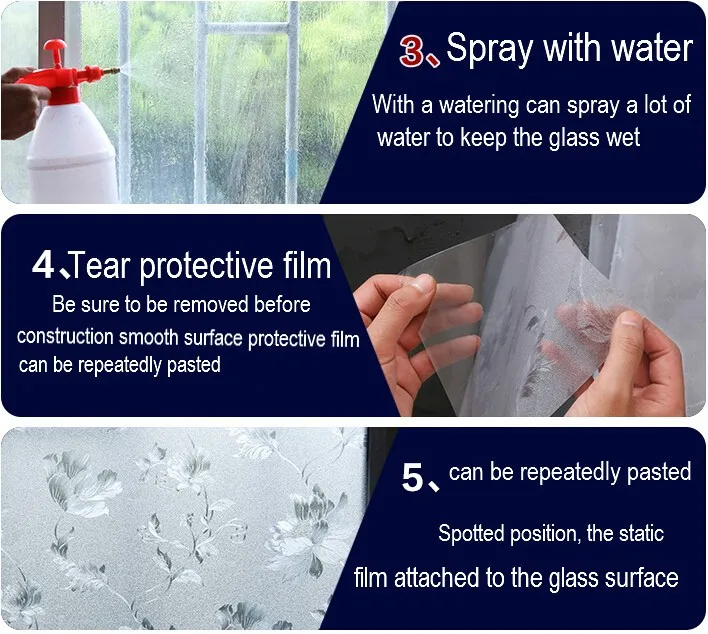 3、Spray with water

With a watering can spray a lot of water to keep the glass wet

4、Tear protective film

Be sure to be removed before construction smooth surface protective film can be repeatedly pasted

5、can be repeatedly pasted

Spotted position, the static

film attached to the glass surface