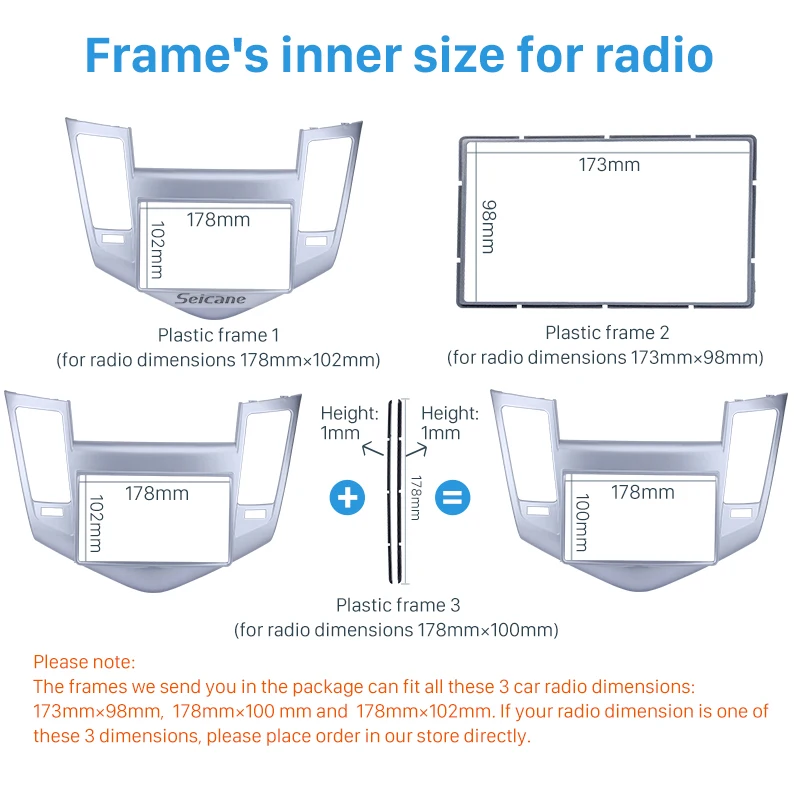 Frame's inner size for radio

178mm
102mm
Seicane

Plastic frame 1
(for radio dimensions 178mm×102mm)

173mm
98mm

Plastic frame 2
(for radio dimensions 173mm×98mm)

178mm
102mm

Height: 1mm

Height: 1mm

178mm

178mm
100mm

Plastic frame 3
(for radio dimensions 178mm×100mm)

Please note:
The frames we send you in the package can fit all these 3 car radio dimensions: 173mm×98mm, 178mm×100 mm and 178mm×102mm. If your radio dimension is one of these 3 dimensions, please place order in our store directly.