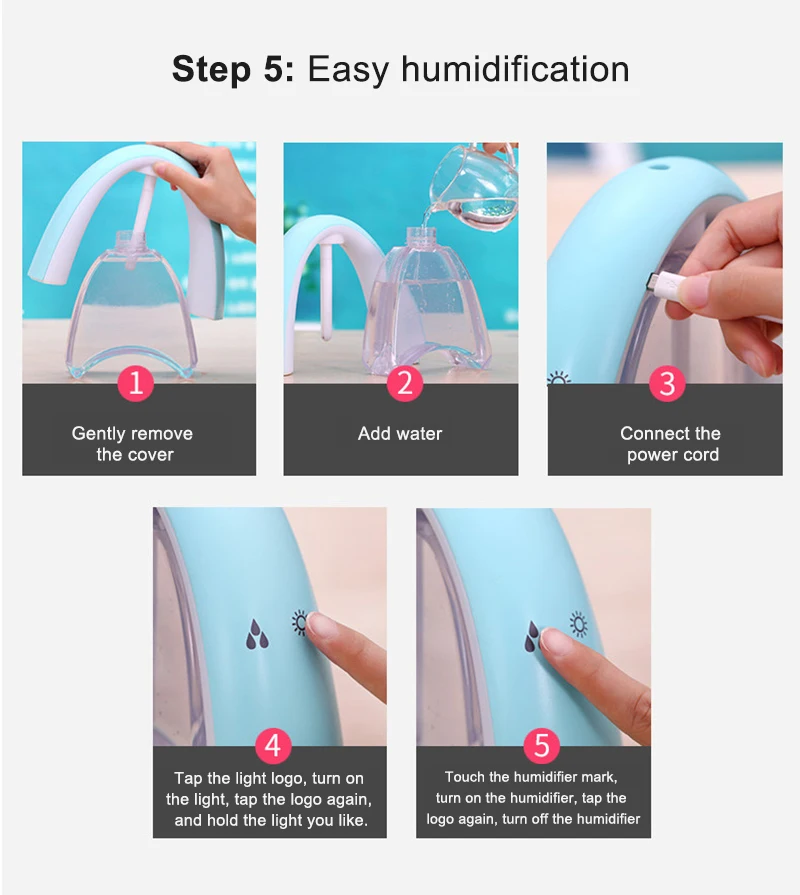 Step 5: Easy humidification

1

Gently remove the cover

2

Add water

3

Connect the power cord

4

Tap the light logo, turn on the light, tap the logo again, and hold the light you like.

5

Touch the humidifier mark, turn on the humidifier, tap the logo again, turn off the humidifier