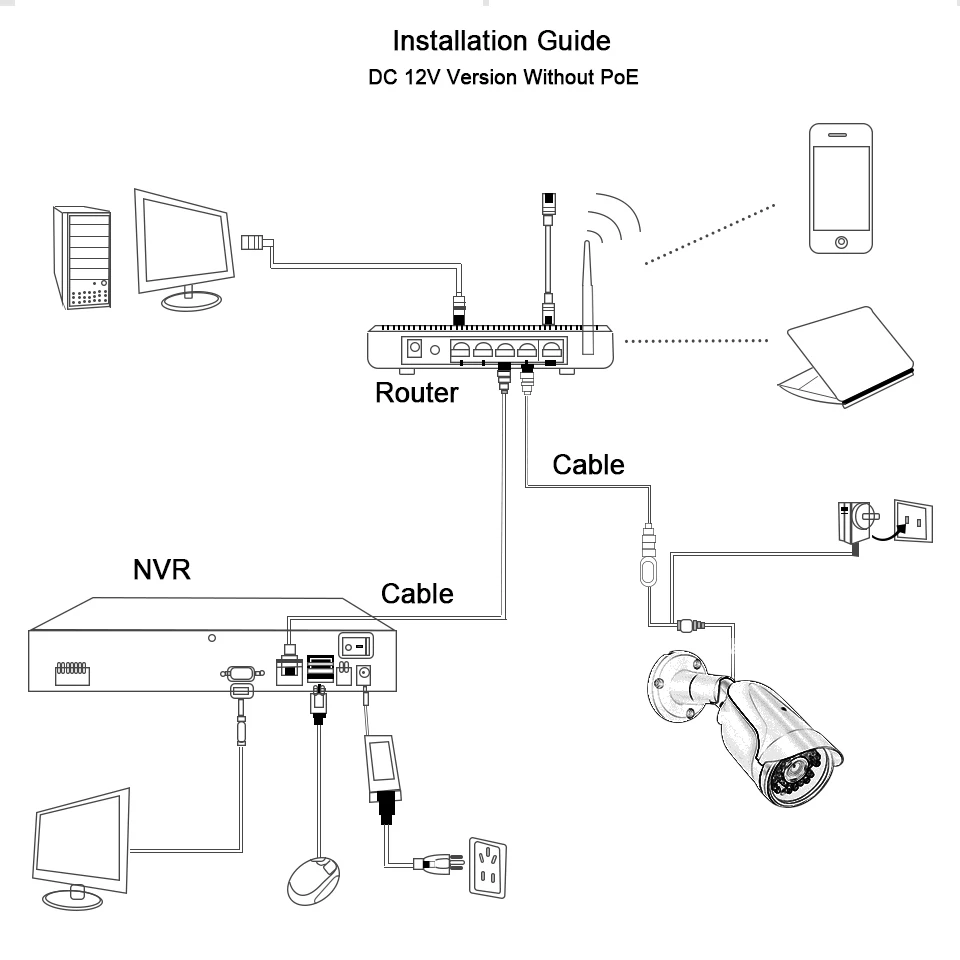 Installation Guide
DC 12V Version Without PoE

Router

Cable

NVR

Cable