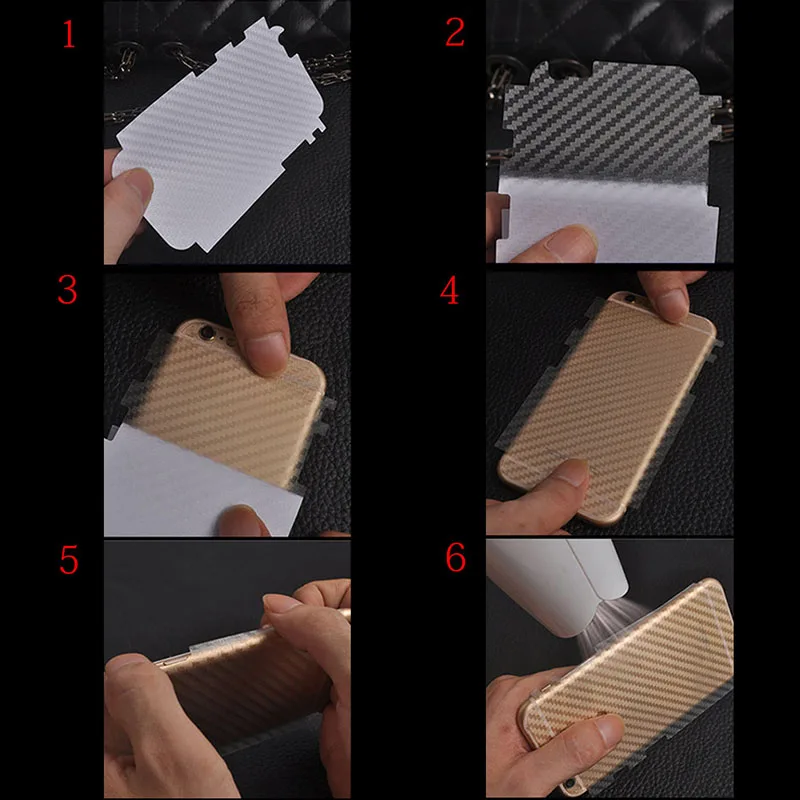 1

2

3

4

5

6