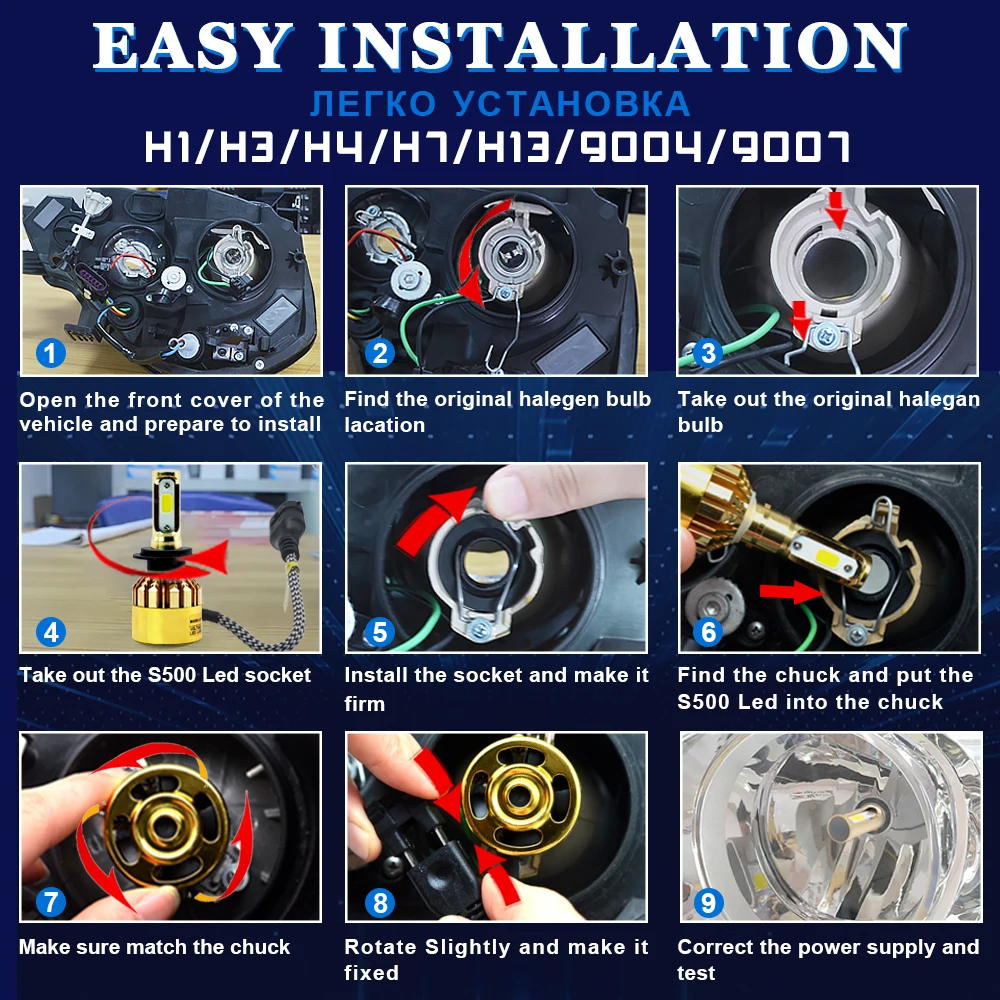 EASY INSTALLATION
ЛЕГКО УСТАНОВКА
H1/H3/H4/H7/H13/9004/9007

1

Open the front cover of the vehicle and prepare to install

2

Find the original halegen bulb lacation

3

Take out the original halegan bulb

4

Take out the S500 Led socket

5

Install the socket and make it firm

6

Find the chuck and put the S500 Led into the chuck

7

Make sure match the chuck

8

Rotate Slightly and make it fixed

9

Correct the power supply and test