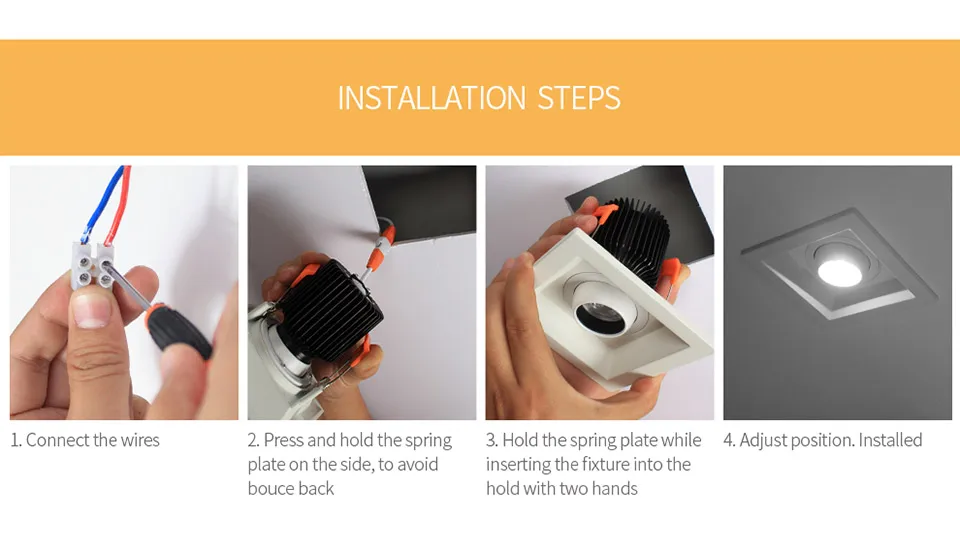 INSTALLATION STEPS

1. Connect the wires

2. Press and hold the spring plate on the side, to avoid bouce back

3. Hold the spring plate while inserting the fixture into the hold with two hands

4. Adjust position. Installed