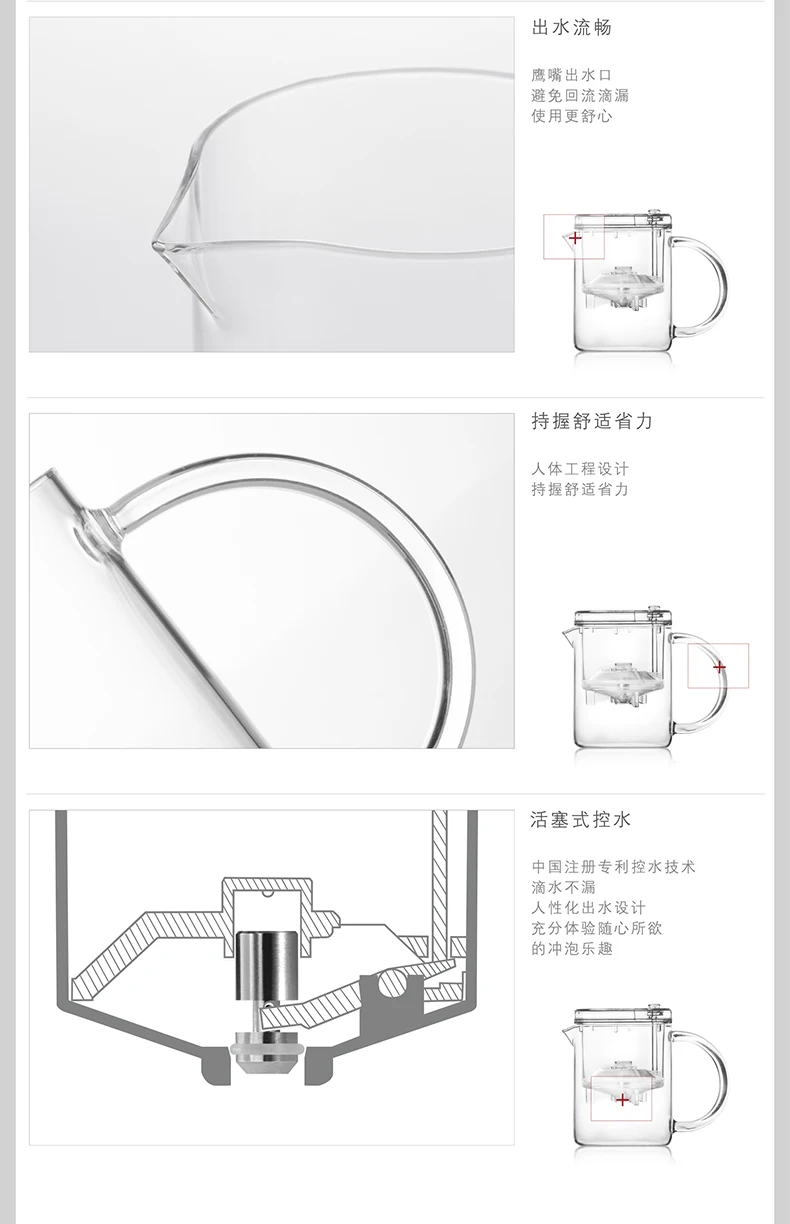 出水流畅

鹰嘴出水口
避免回流滴漏
使用更舒心

持握舒适省力

人体工程设计
持握舒适省力

活塞式控水

中国注册专利控水技术
滴水不漏
人性化出水设计
充分体验随心所欲
的冲泡乐趣