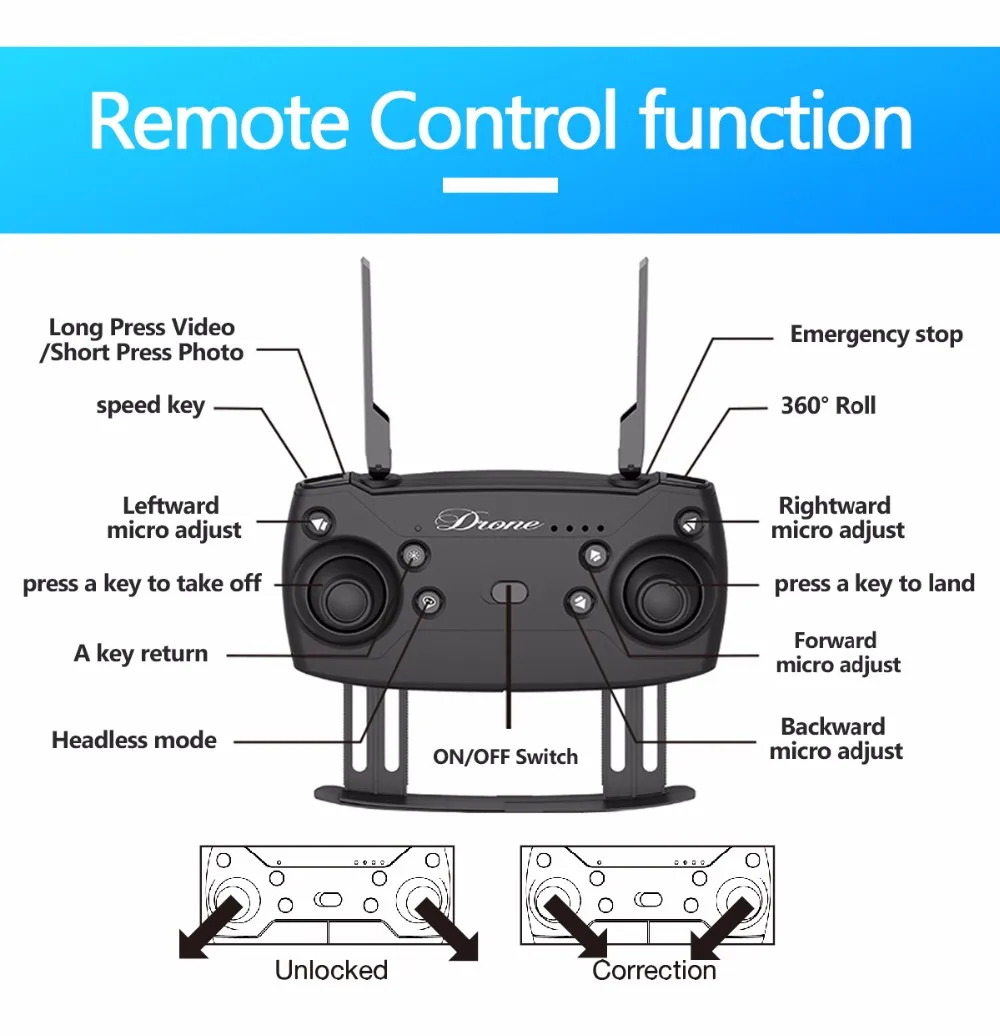 Remote Control function

Long Press Video
/Short Press Photo

speed key

Leftward
micro adjust

press a key to take off

A key return

Headless mode

Emergency stop

360° Roll

Rightward
micro adjust

press a key to land

Forward
micro adjust

Backward
micro adjust

Drone

ON/OFF Switch

Unlocked

Correction